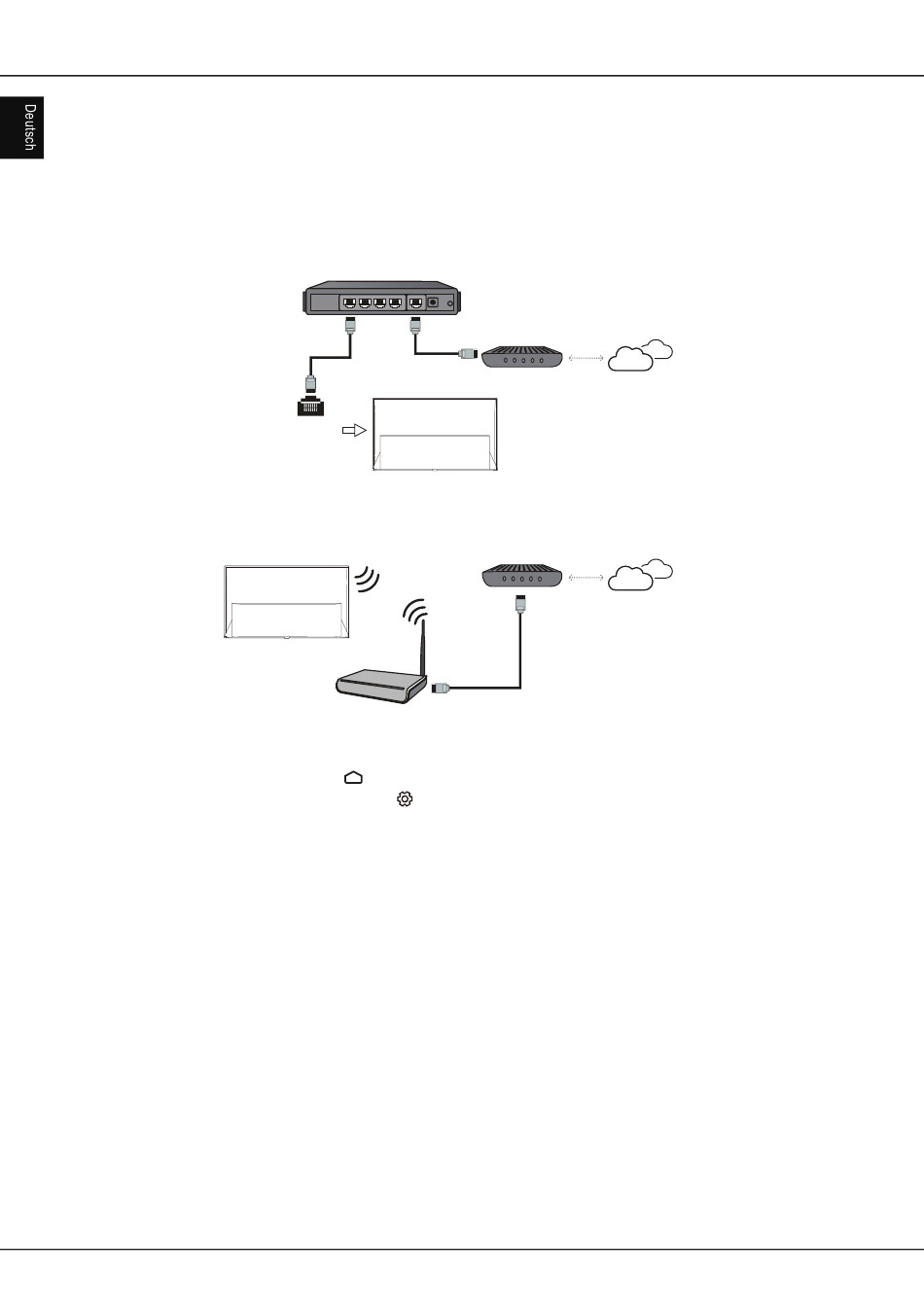 Deutsch