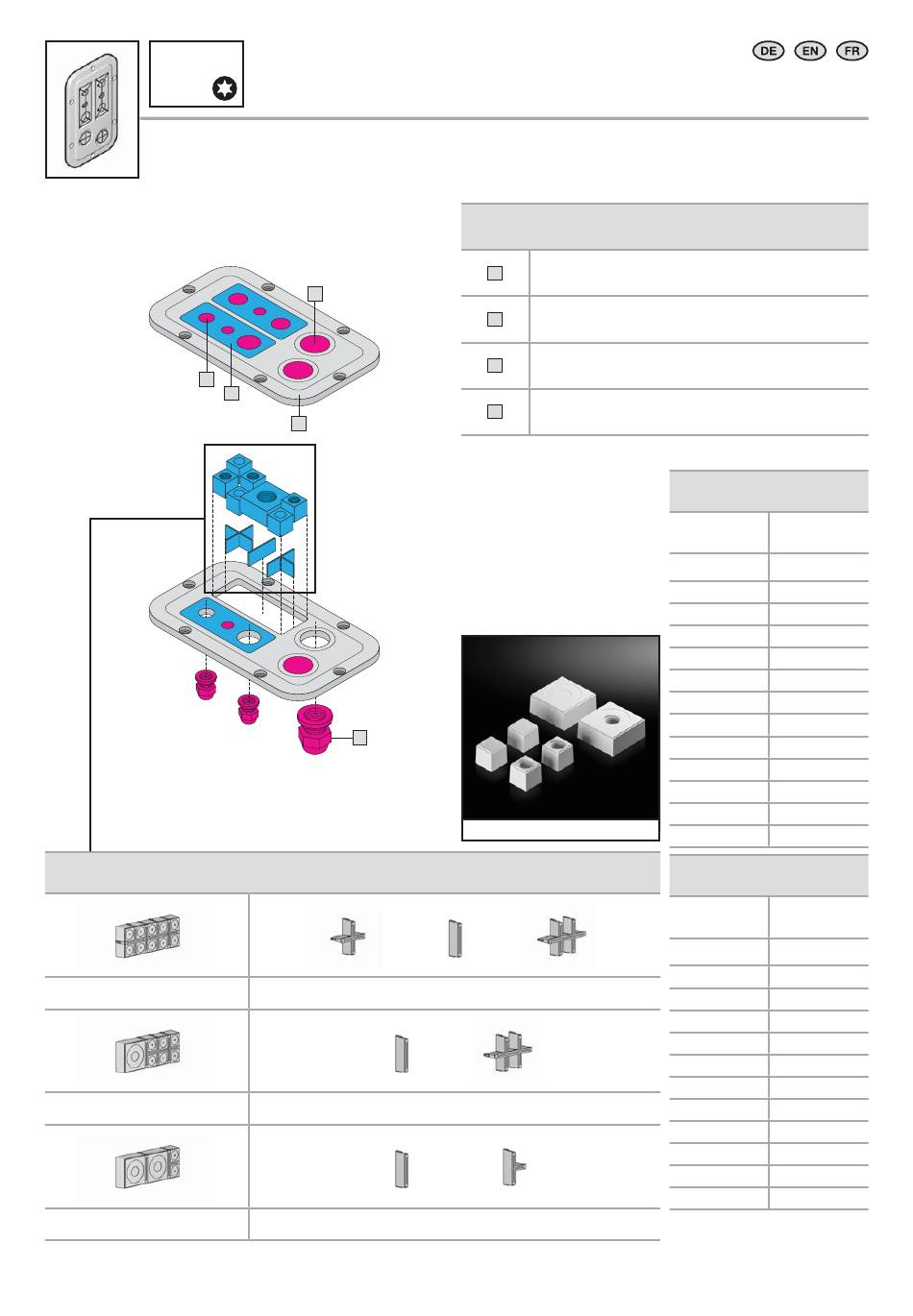 DE EN FR