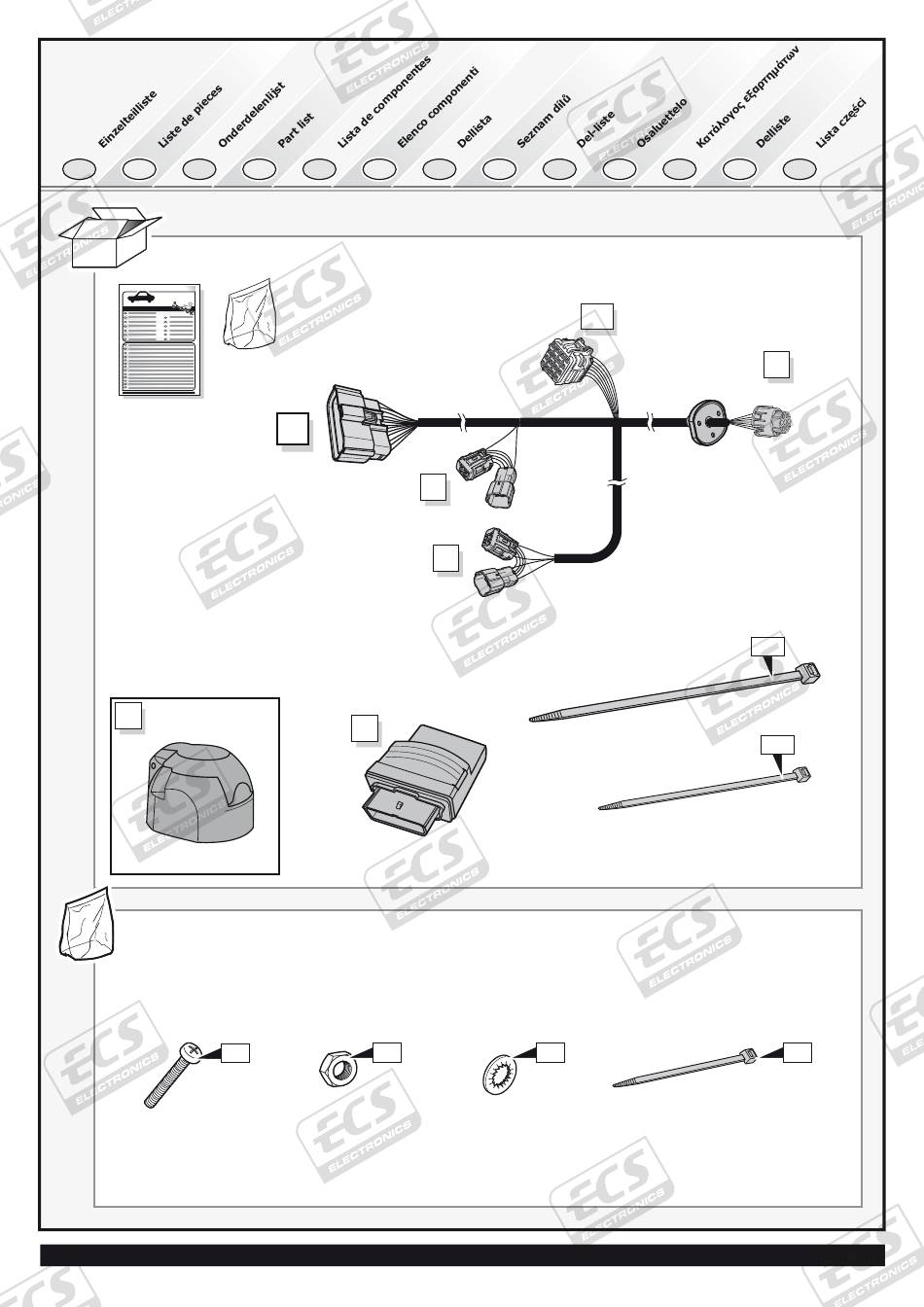 Einzelteilliste
Liste de pieces
Onderdelenlijst
Part list
Lista de componentes
Elenco componenti
Dellista
Seznam dílů
Del-liste
Osaluettelo
Κατάλογος εξαρτημάτων
Delliste
Lista części

ECS ELECTRONICS