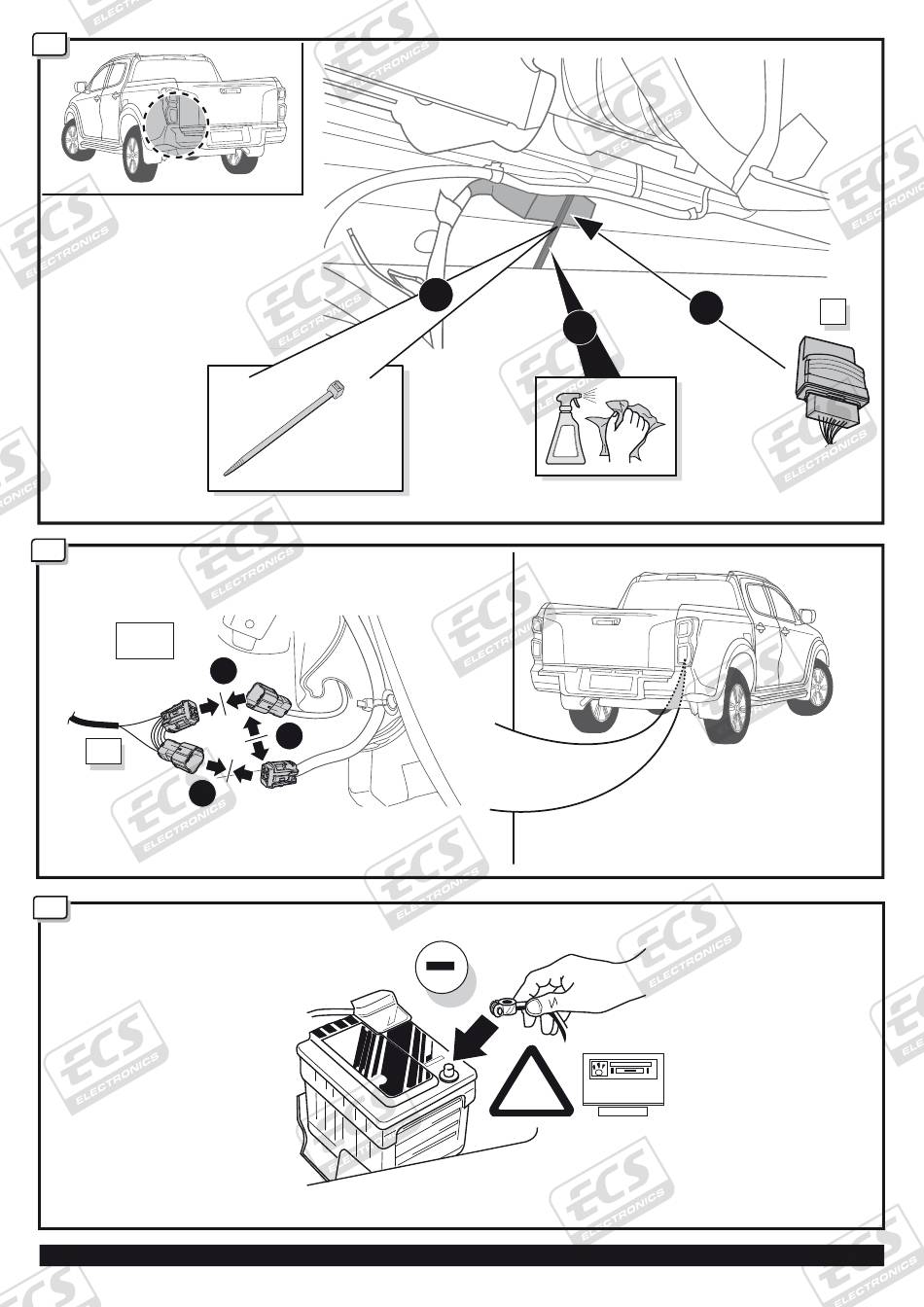 ECS ELECTRONICS