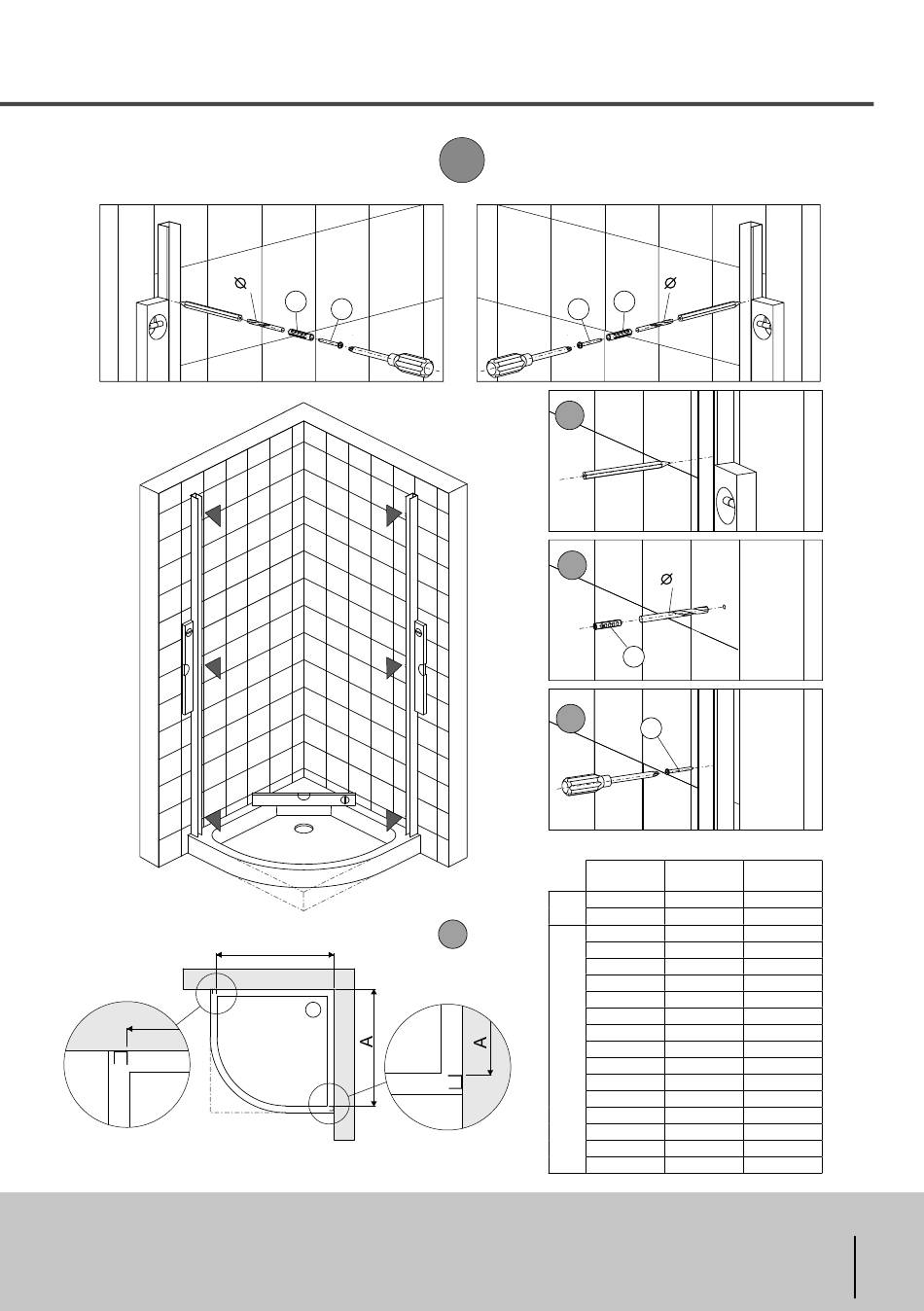 Ø

Ø

Ø

A

A