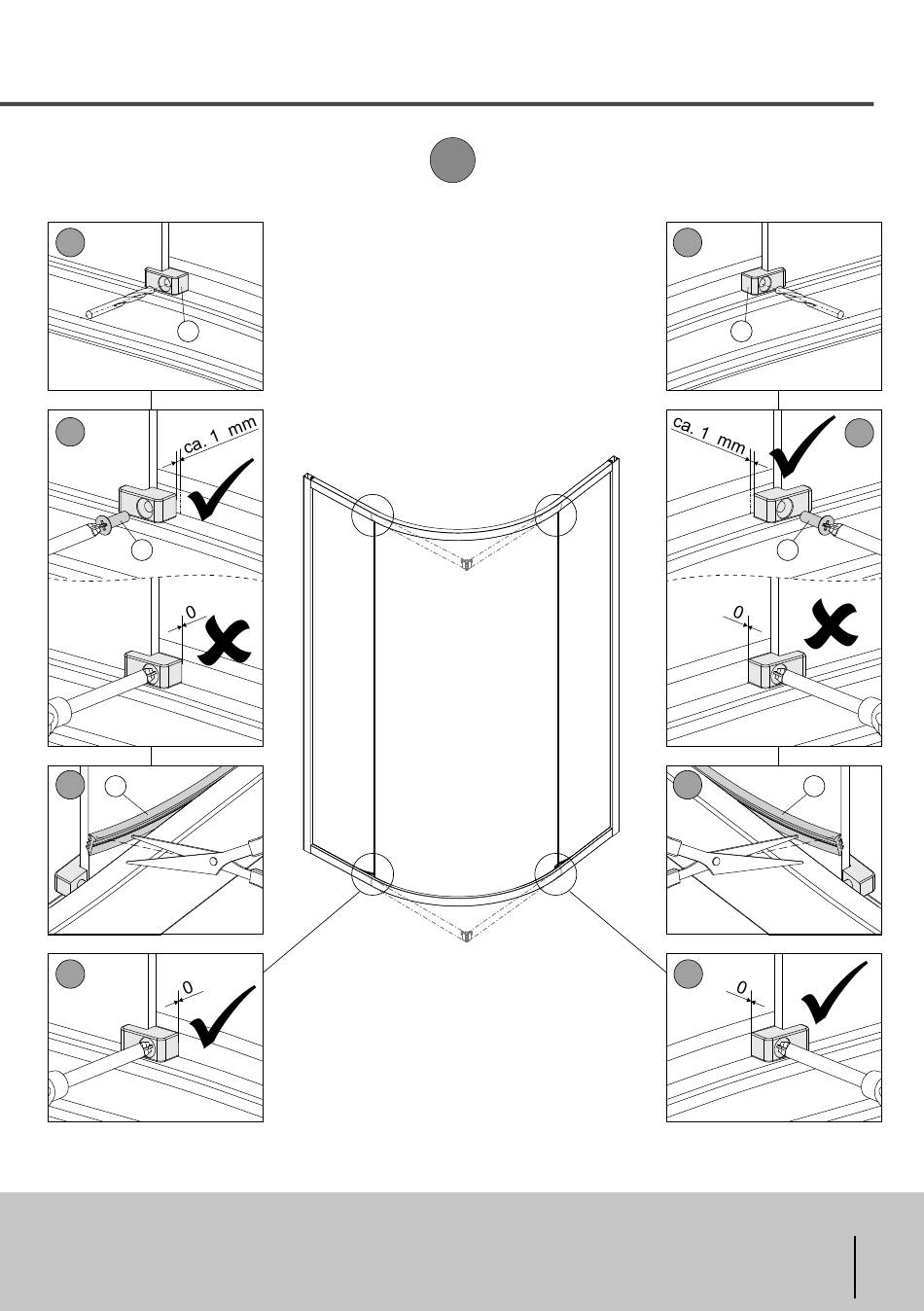 ca. 1 mm
0
0
ca. 1 mm
0
0