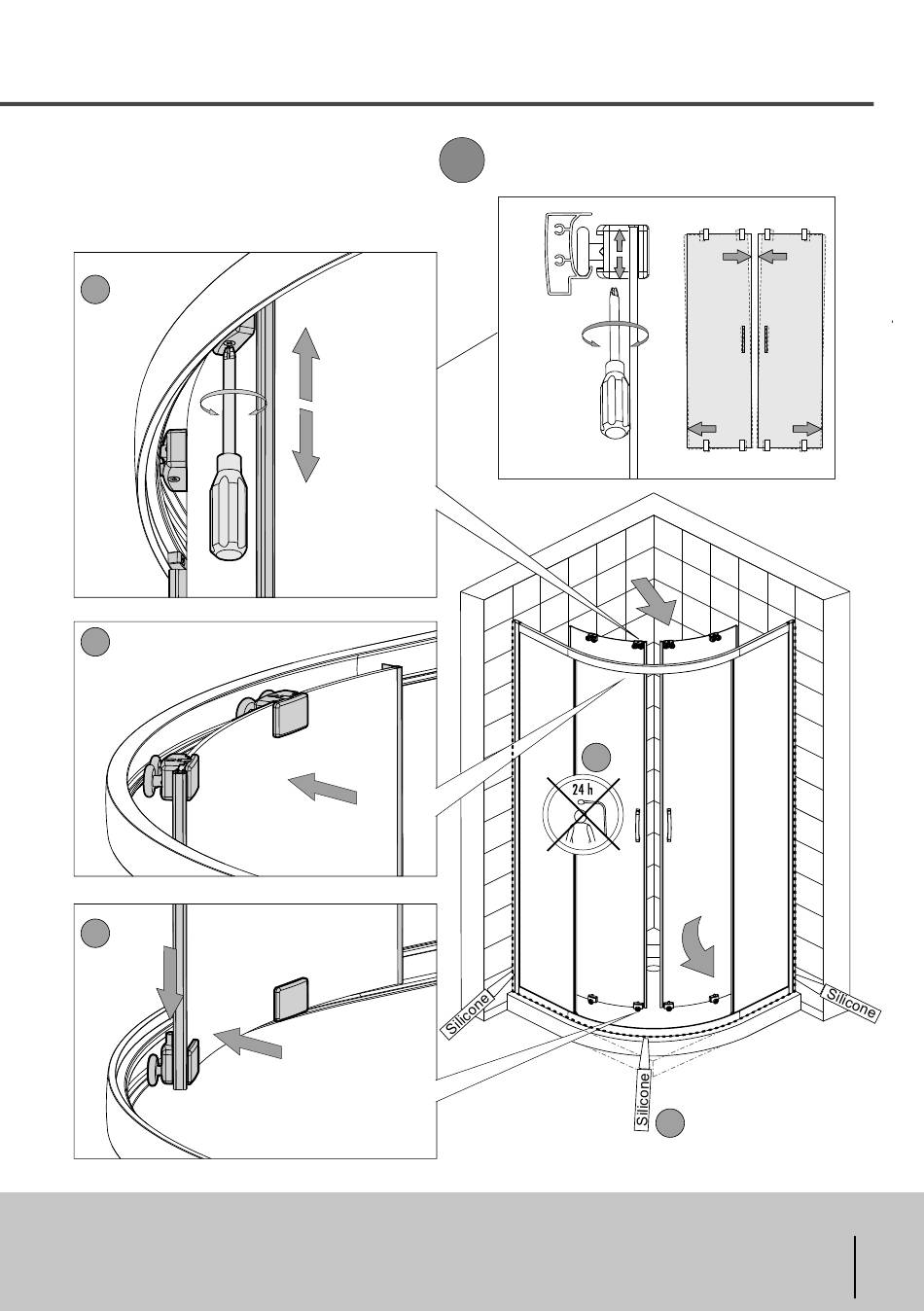 24 h

Silicone

Silicone

Silicone