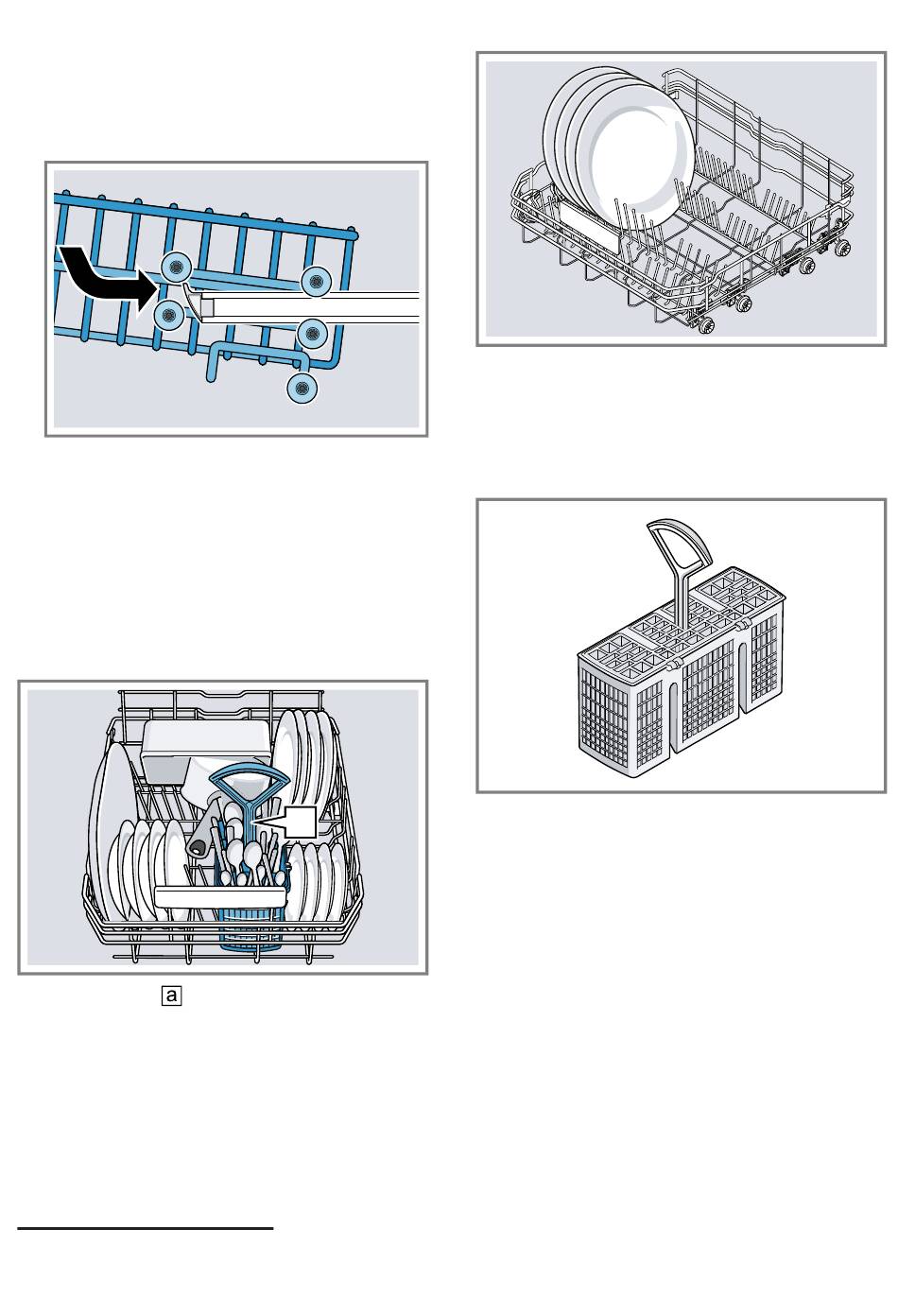 a