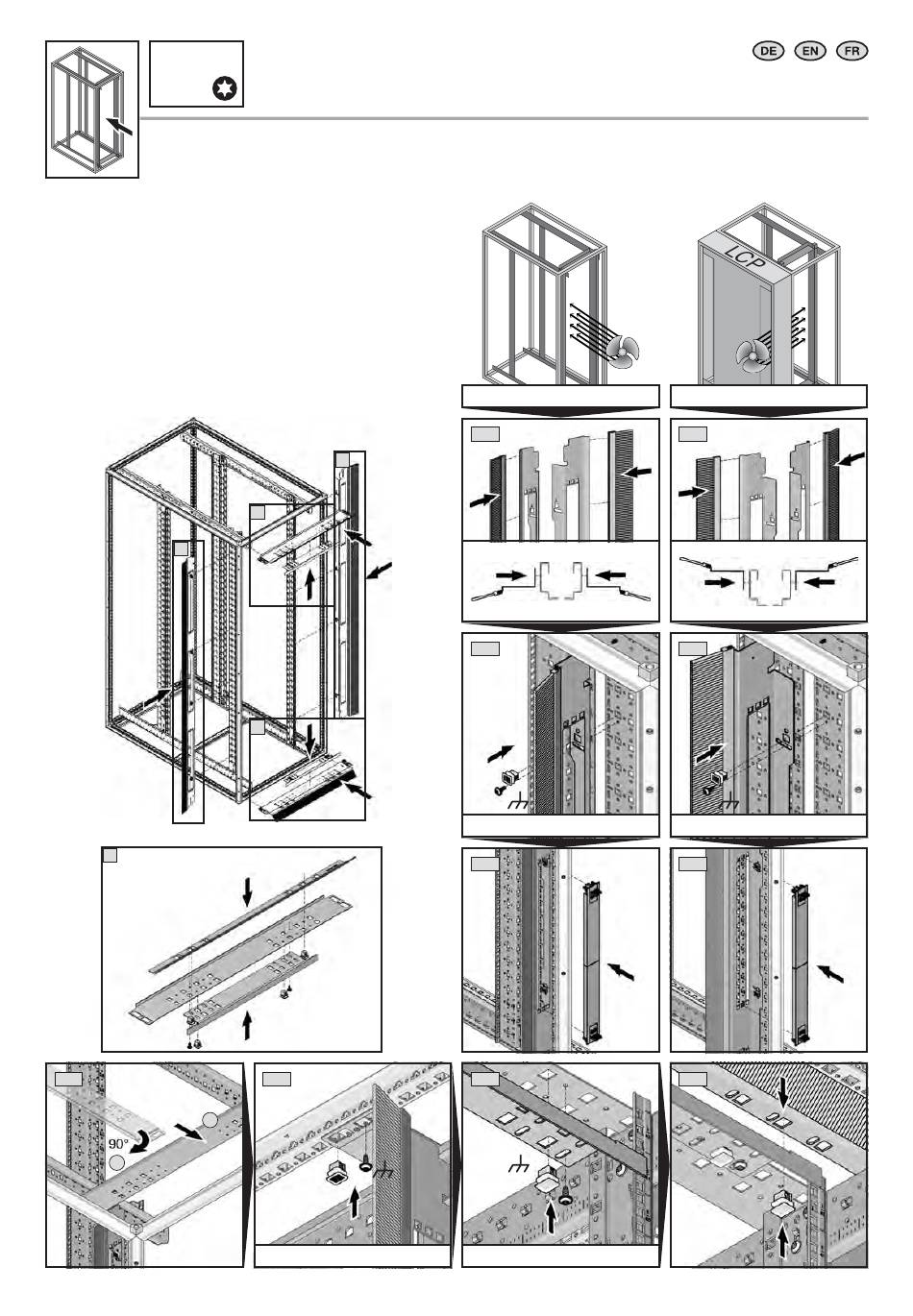 DE EN FR

LCP

90°