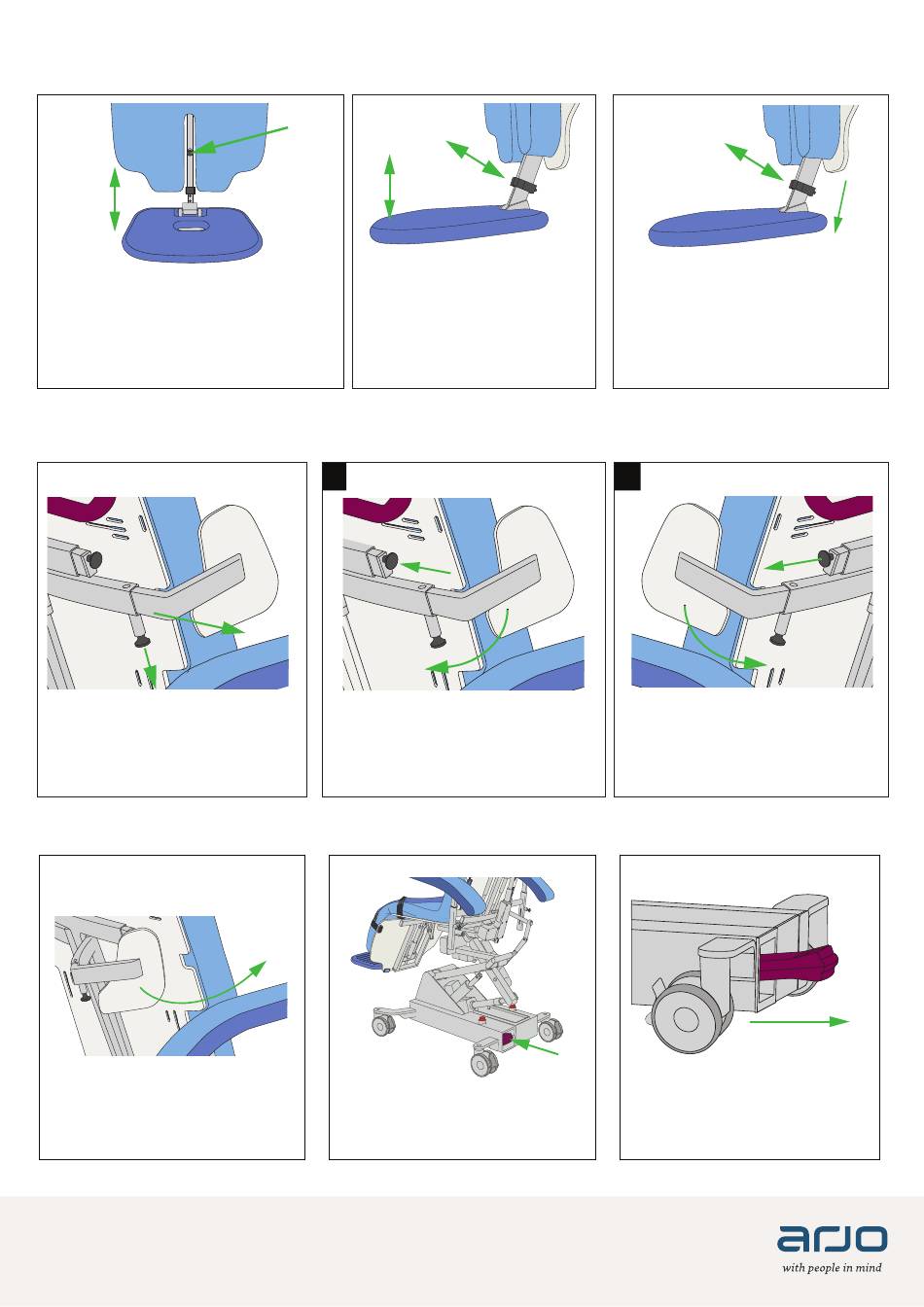 arjo
with people in mind