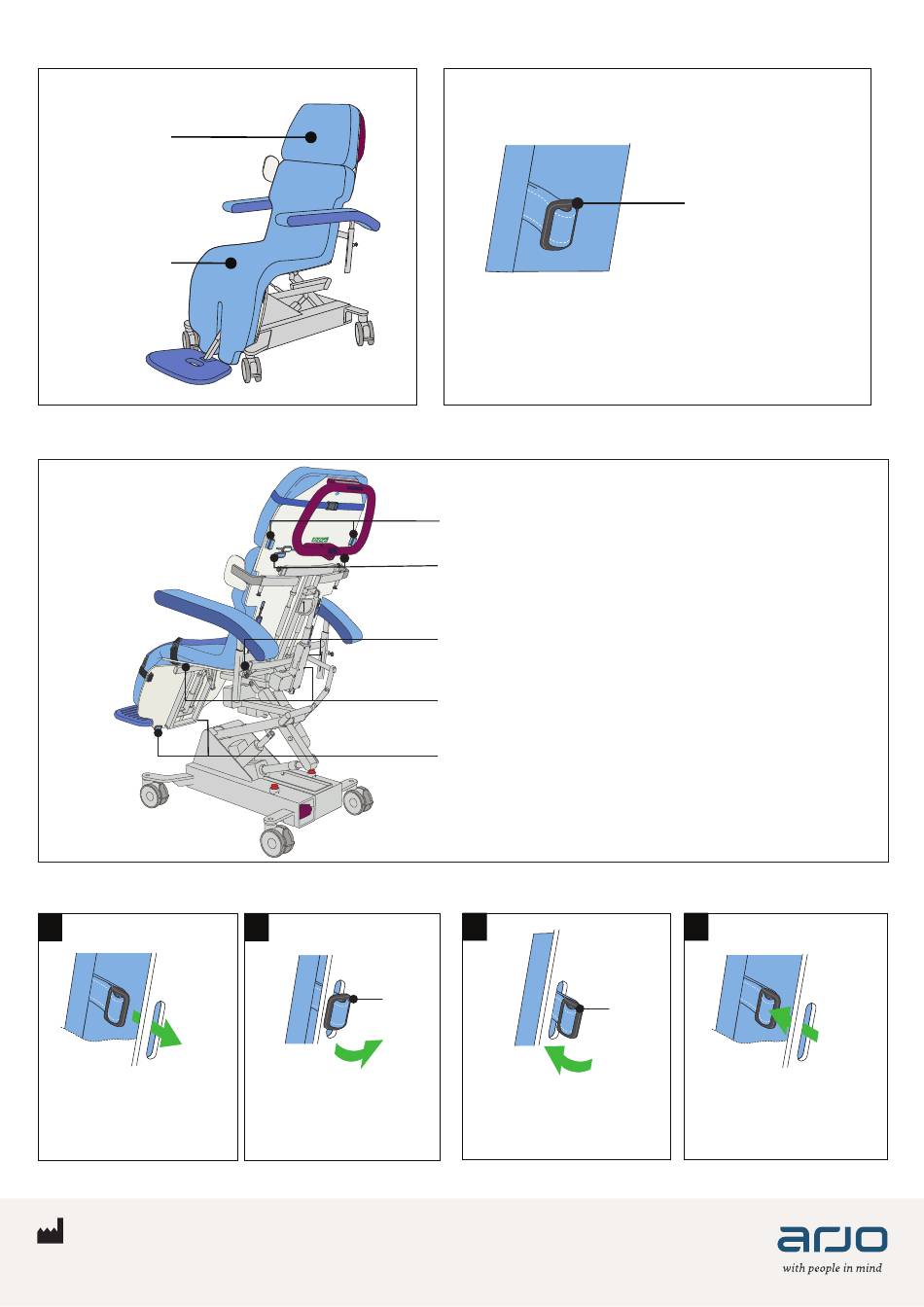 arjo
with people in mind