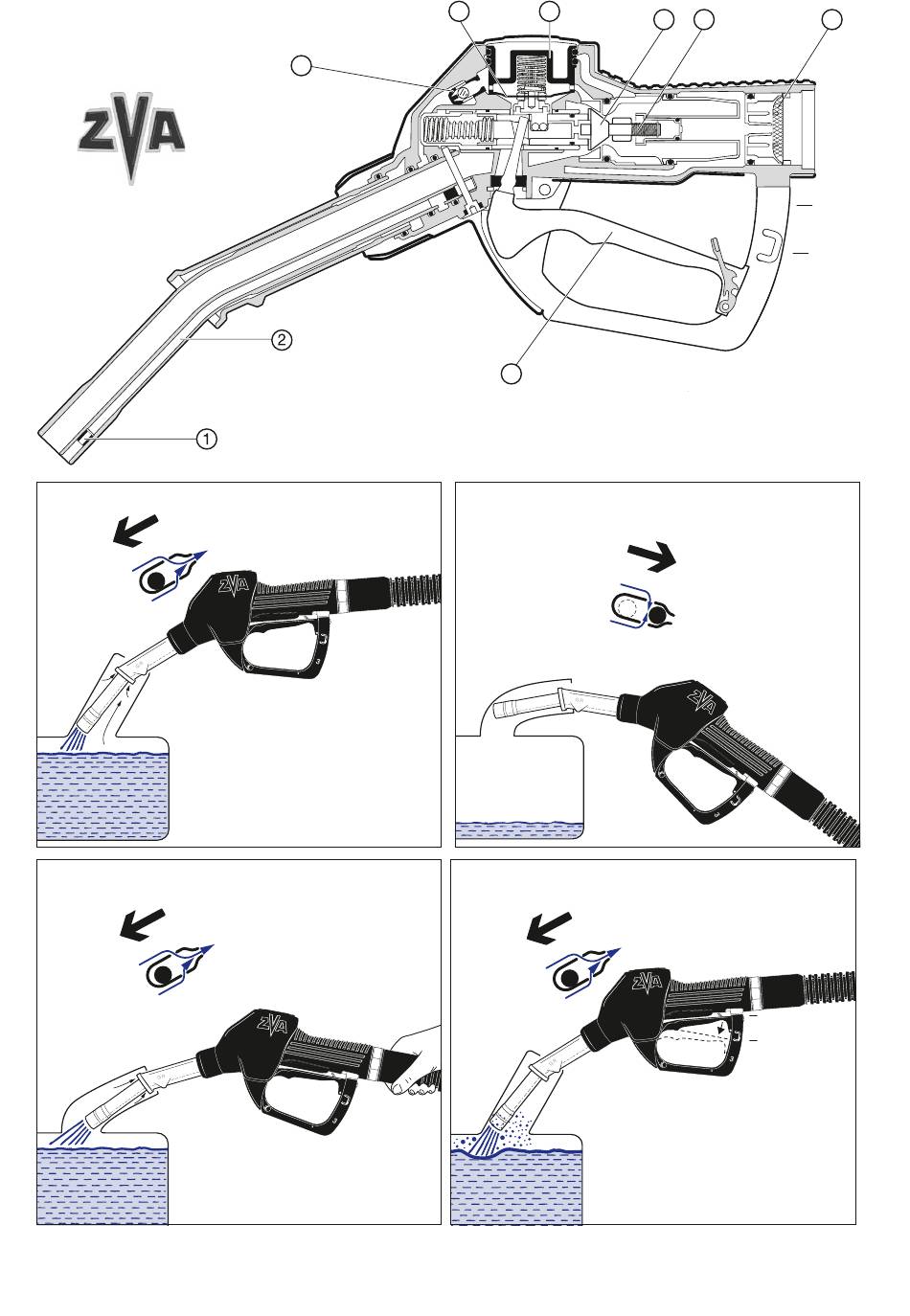 ZVA

2

1

ZVA

ZVA

ZVA

ZVA