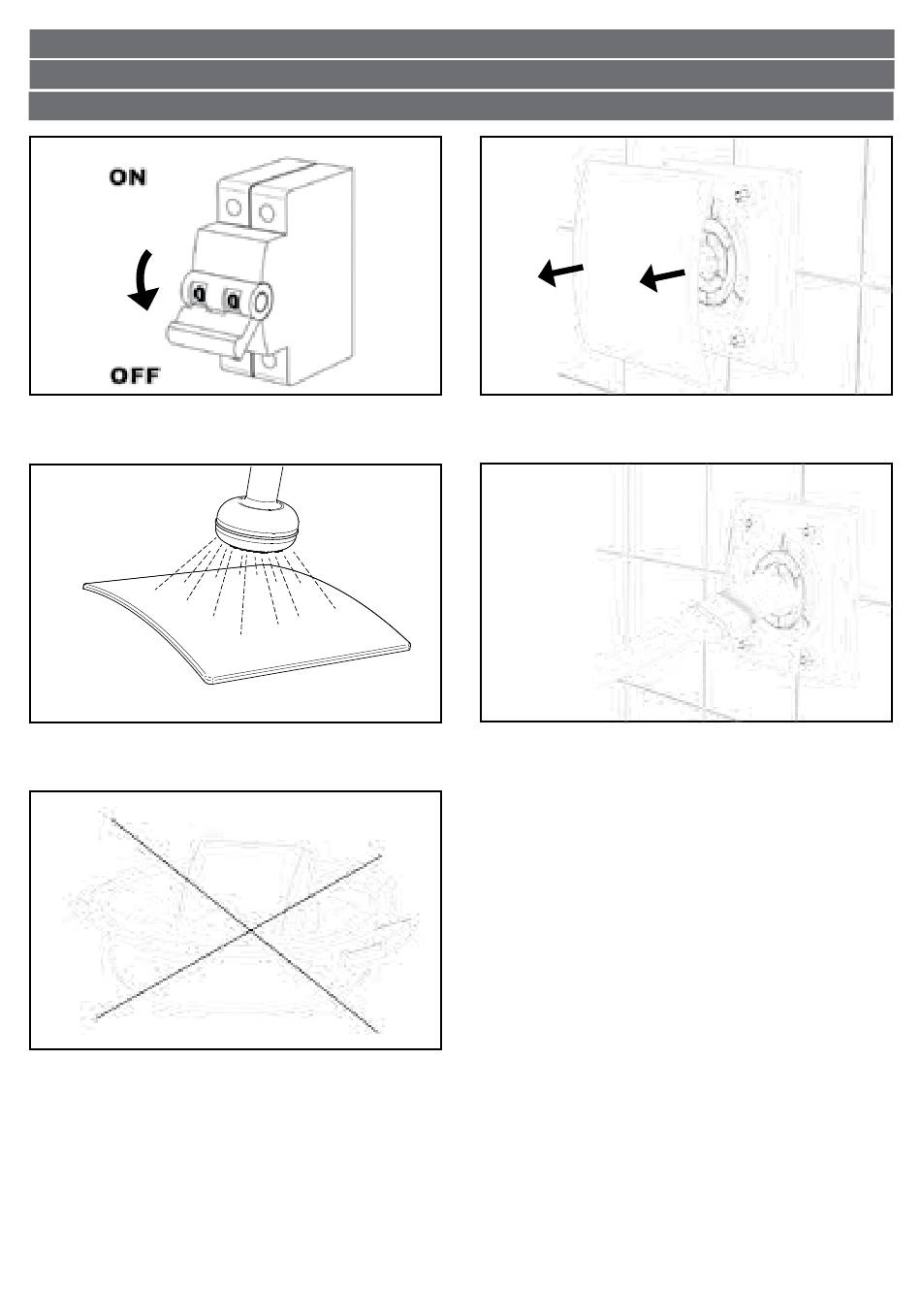 ON

OFF