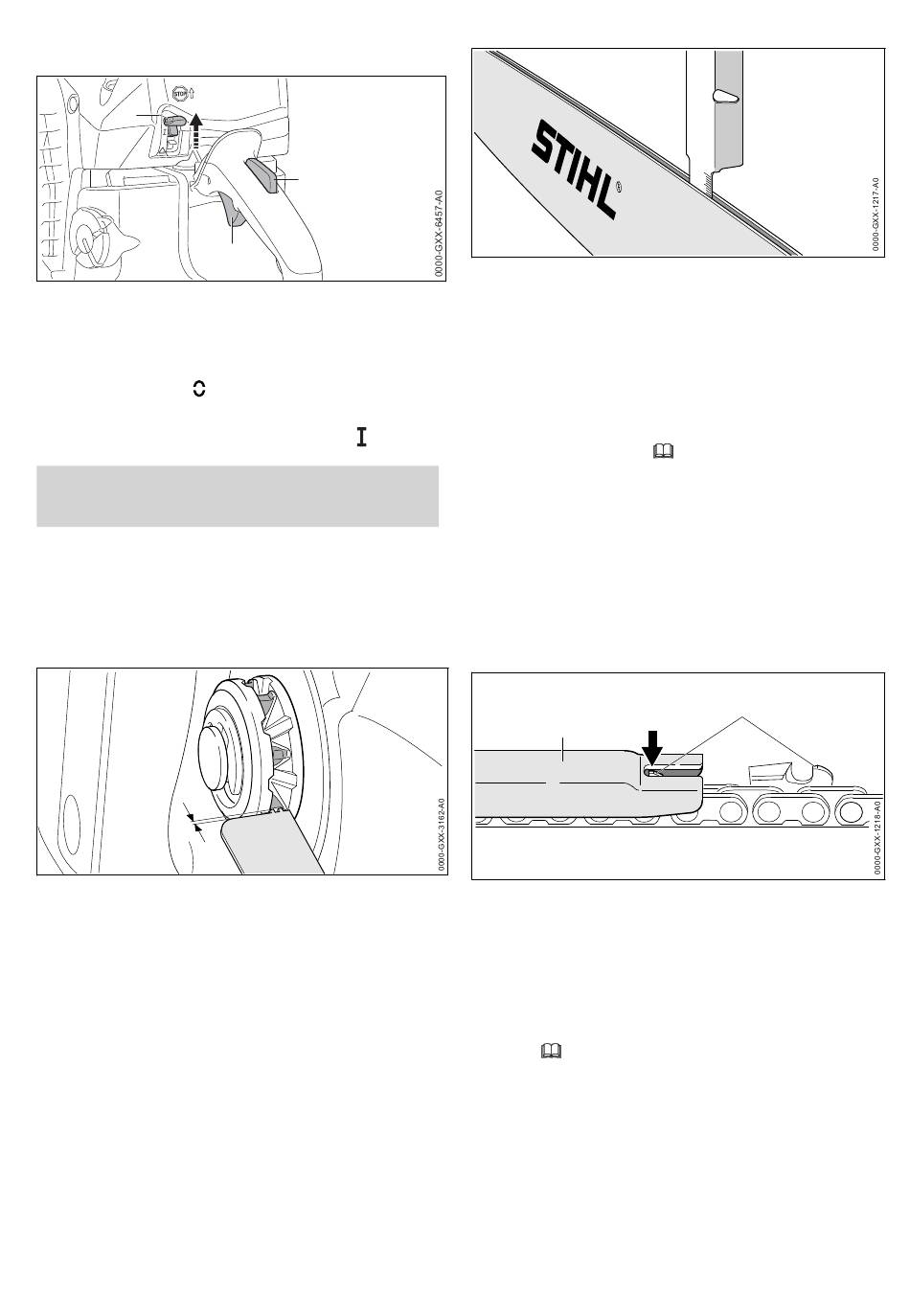 STOP

0000-GXX-6457-A0

STIHL

0000-GXX-1217-A0

0000-GXX-3162-A0

0000-GXX-1218-A0