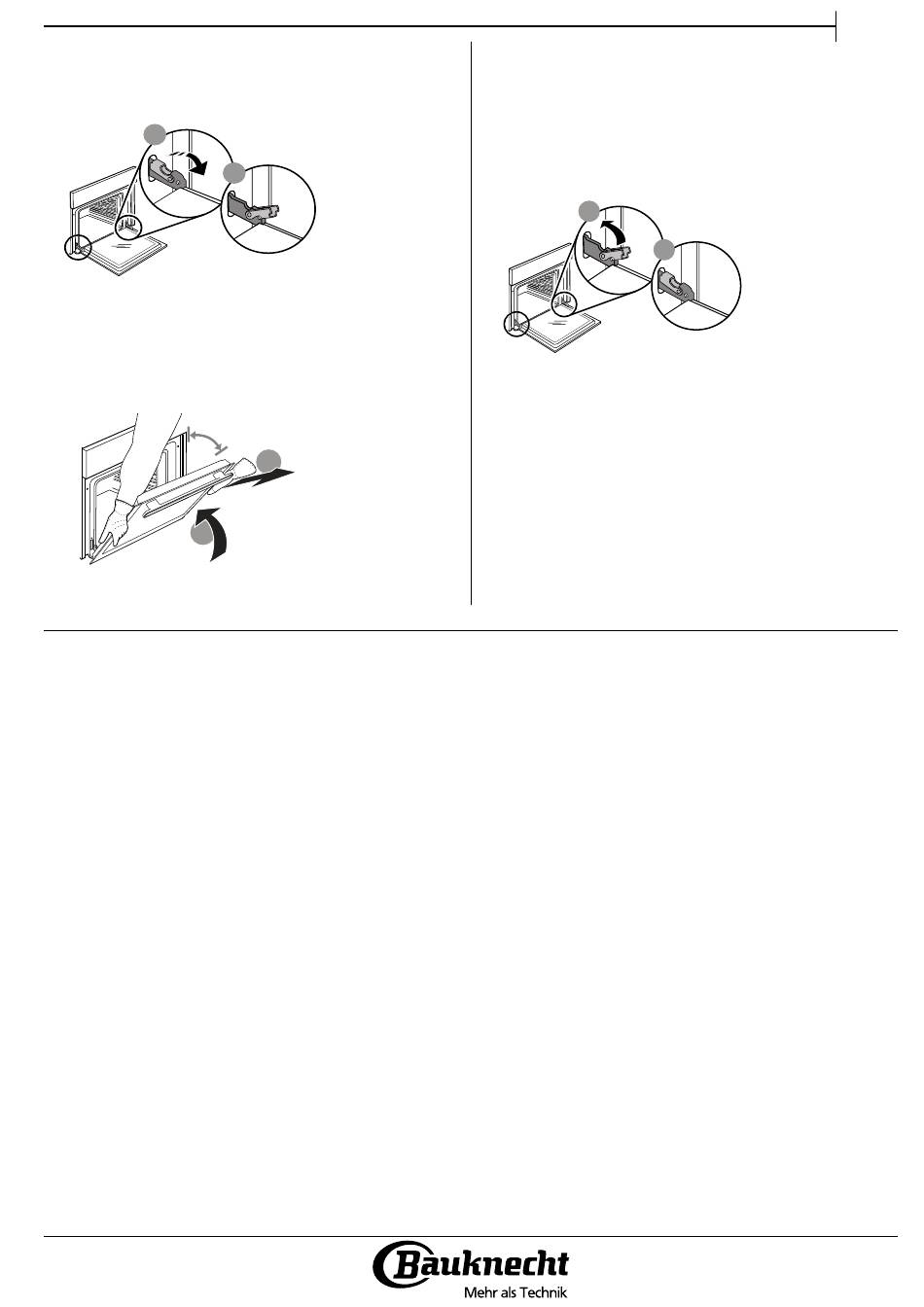 Bauknecht
Mehr als Technik