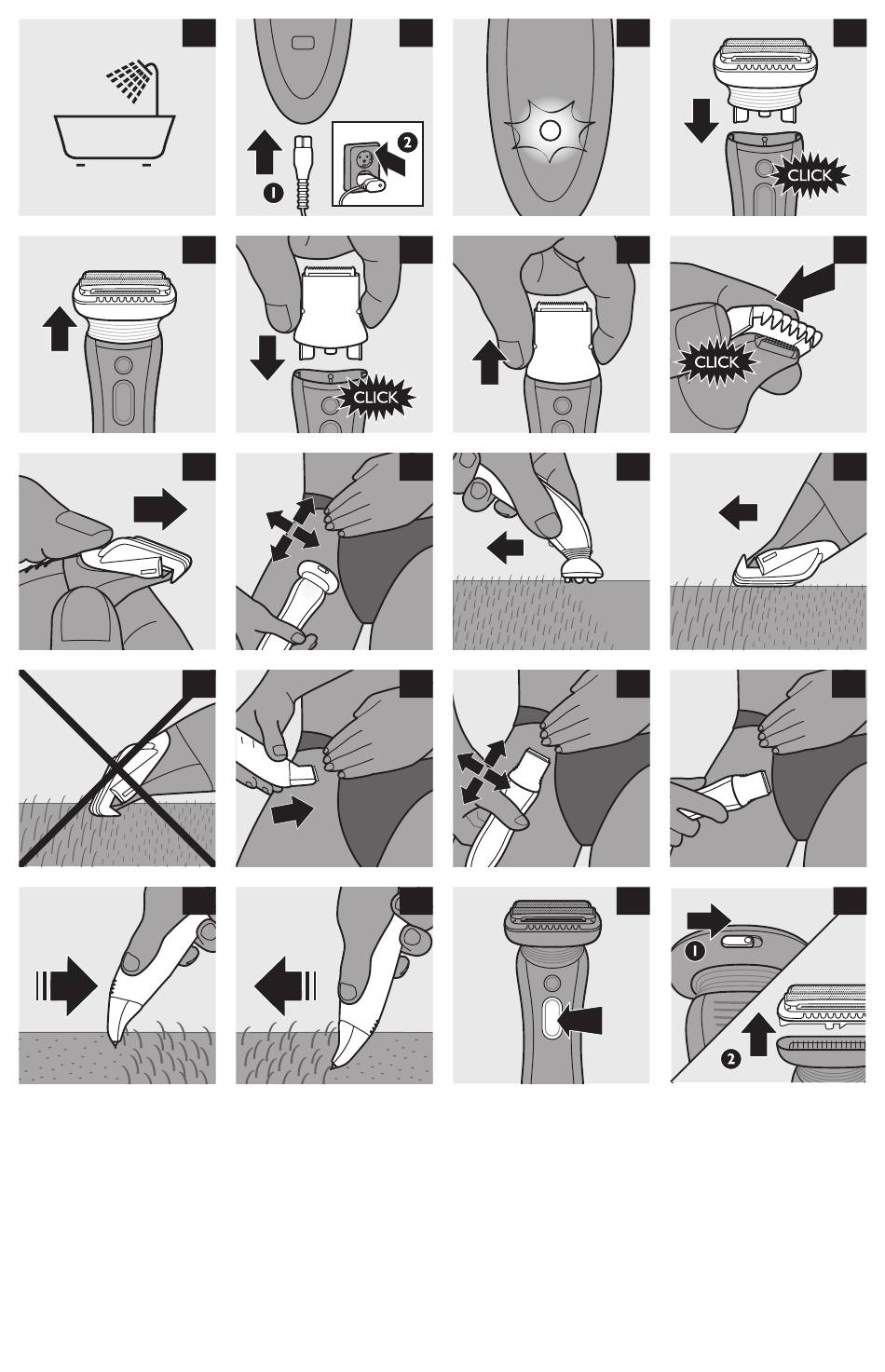 1

2

CLICK

CLICK

CLICK

1

2