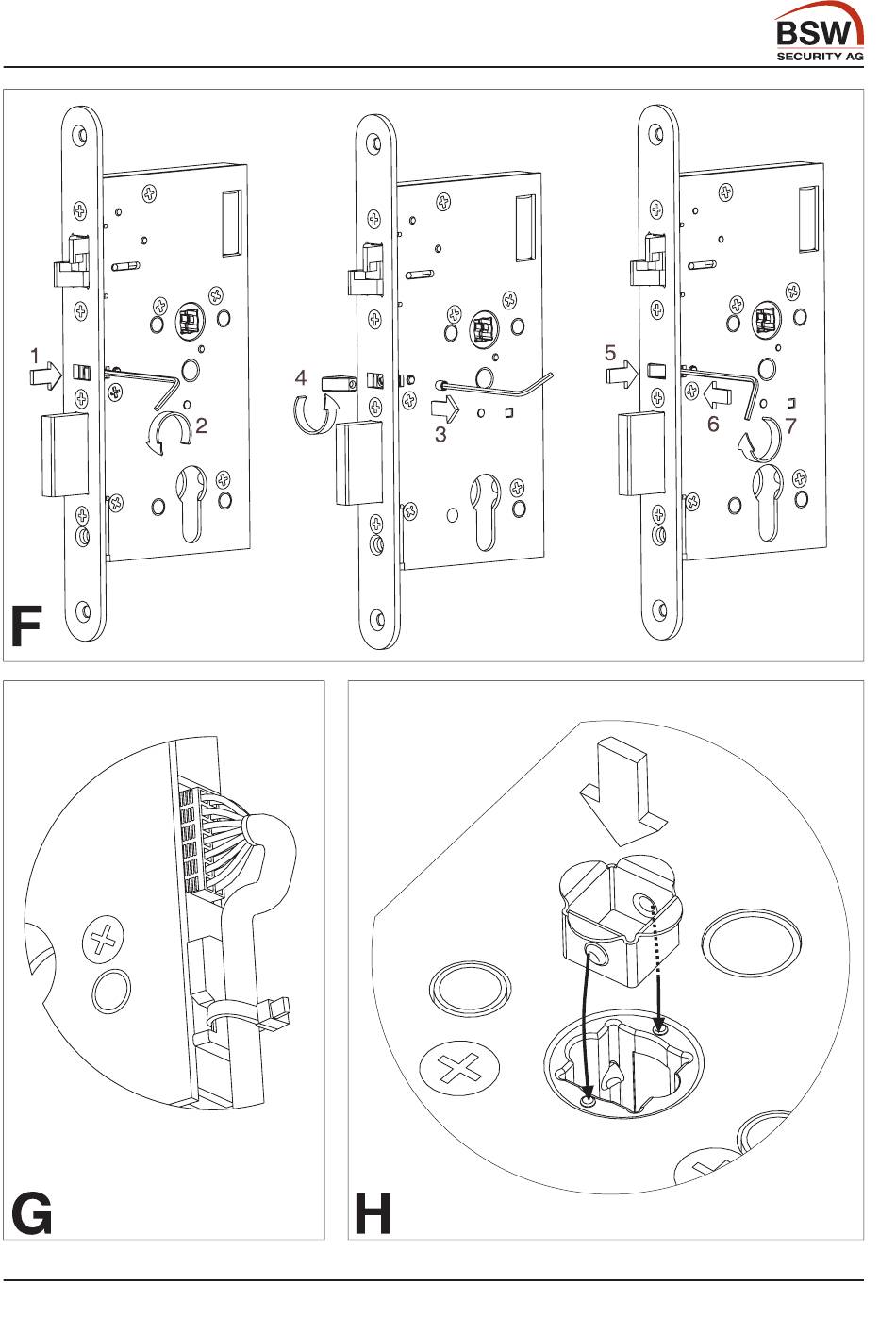 BSW
SECURITY AG

1
2
4
3
5
6
7
F

G

H