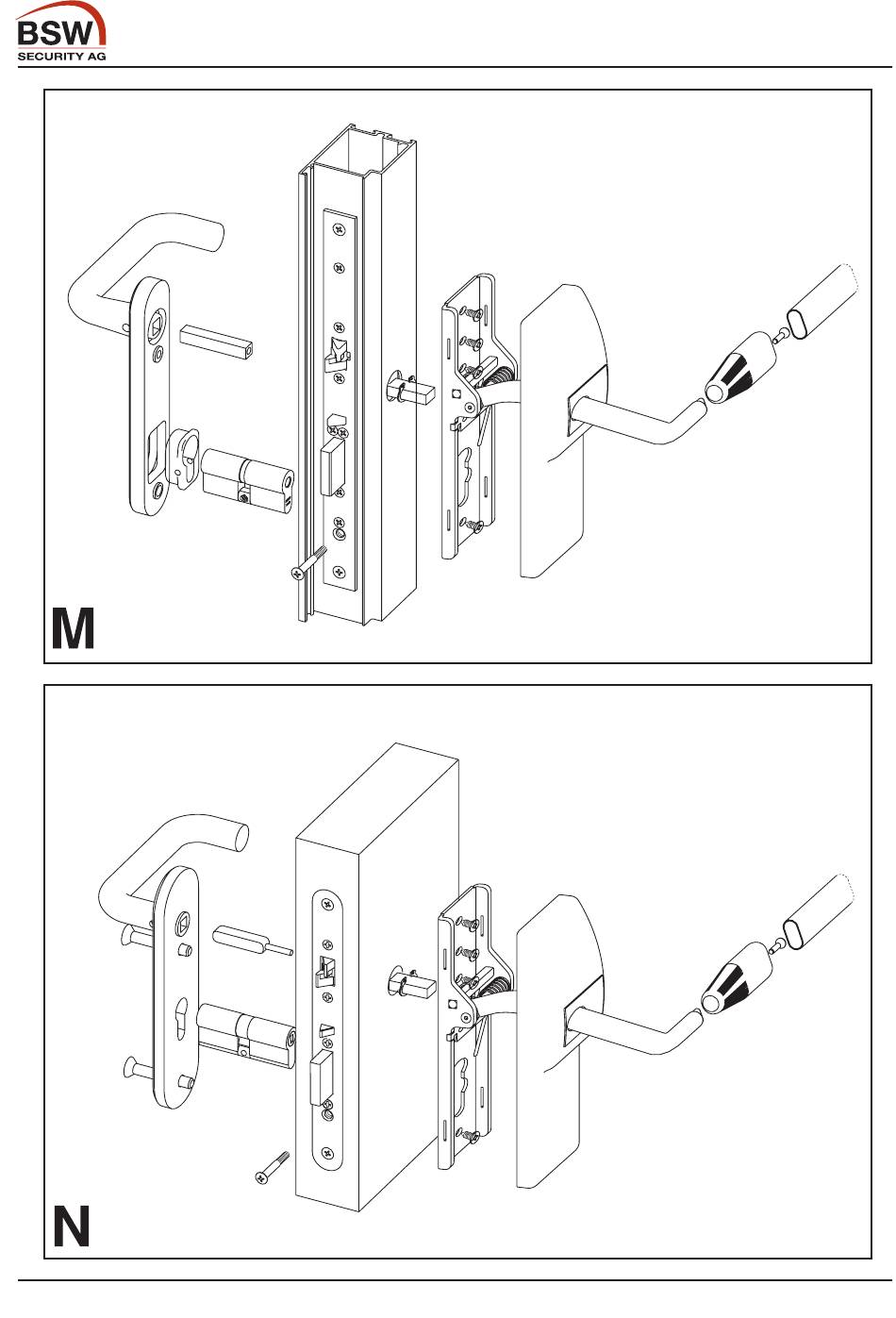 BSW
SECURITY AG

M

N