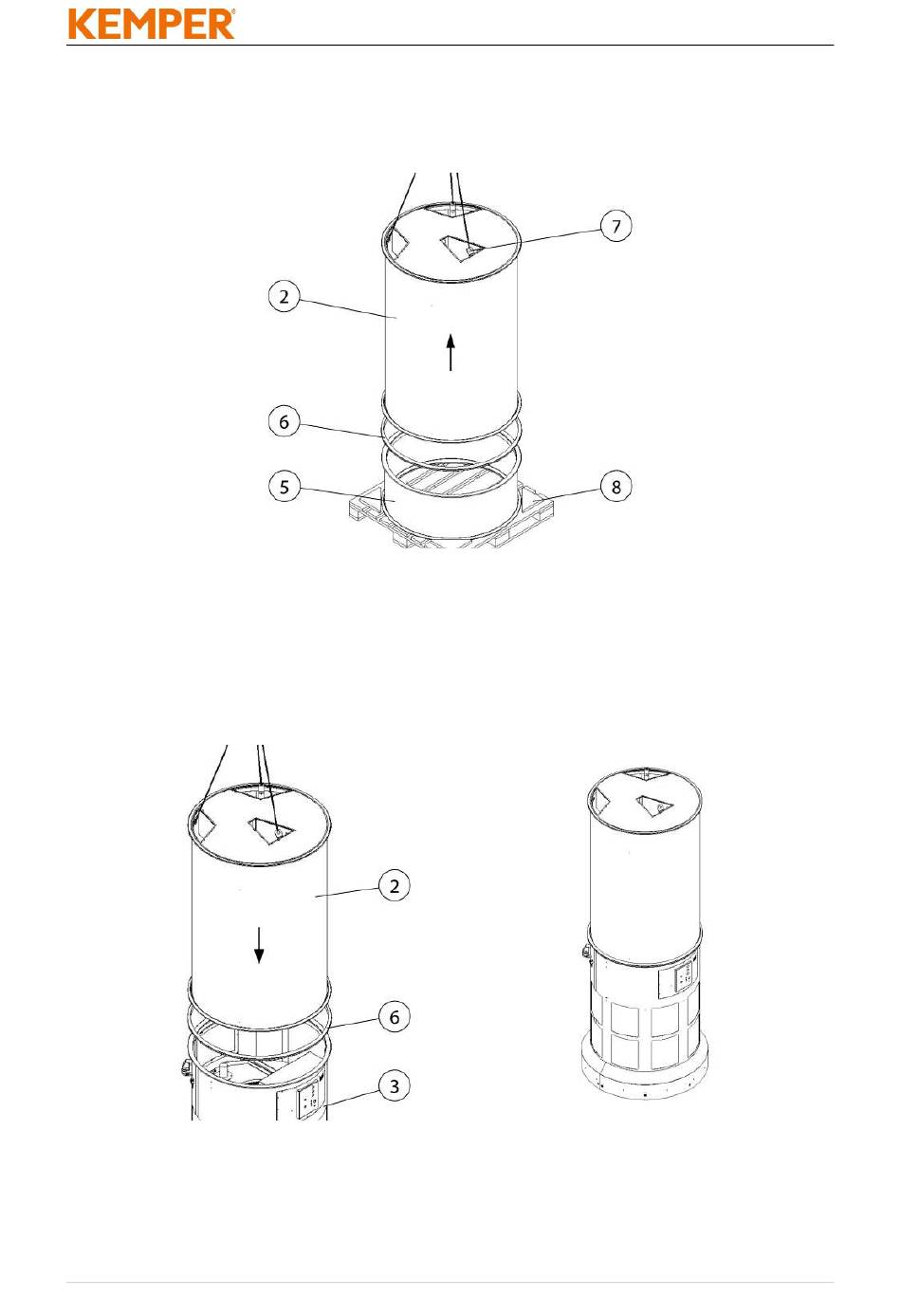 KEMPER®

7
2
6
5
8

2
6
3