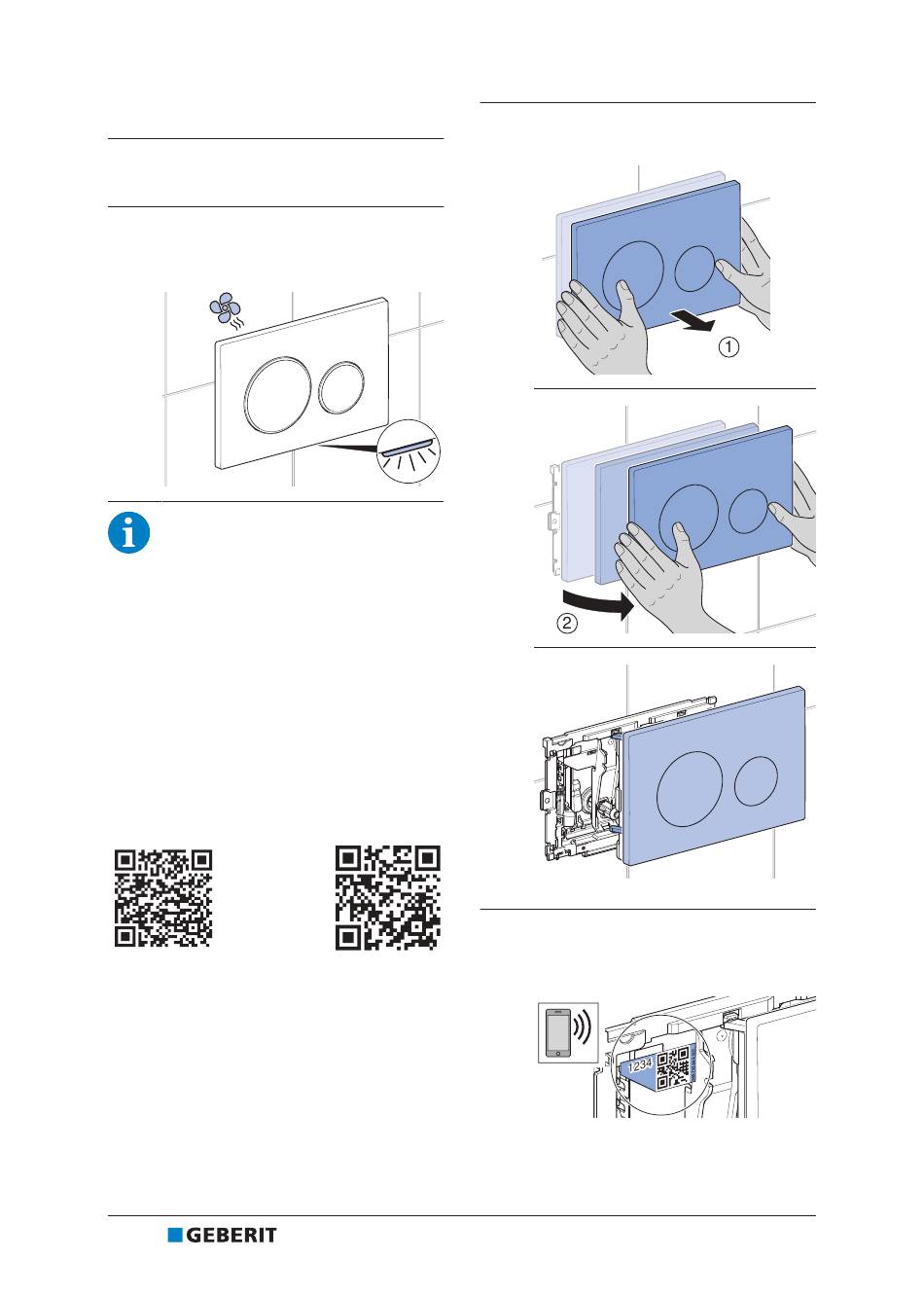 ①

②

1234

GEBERIT