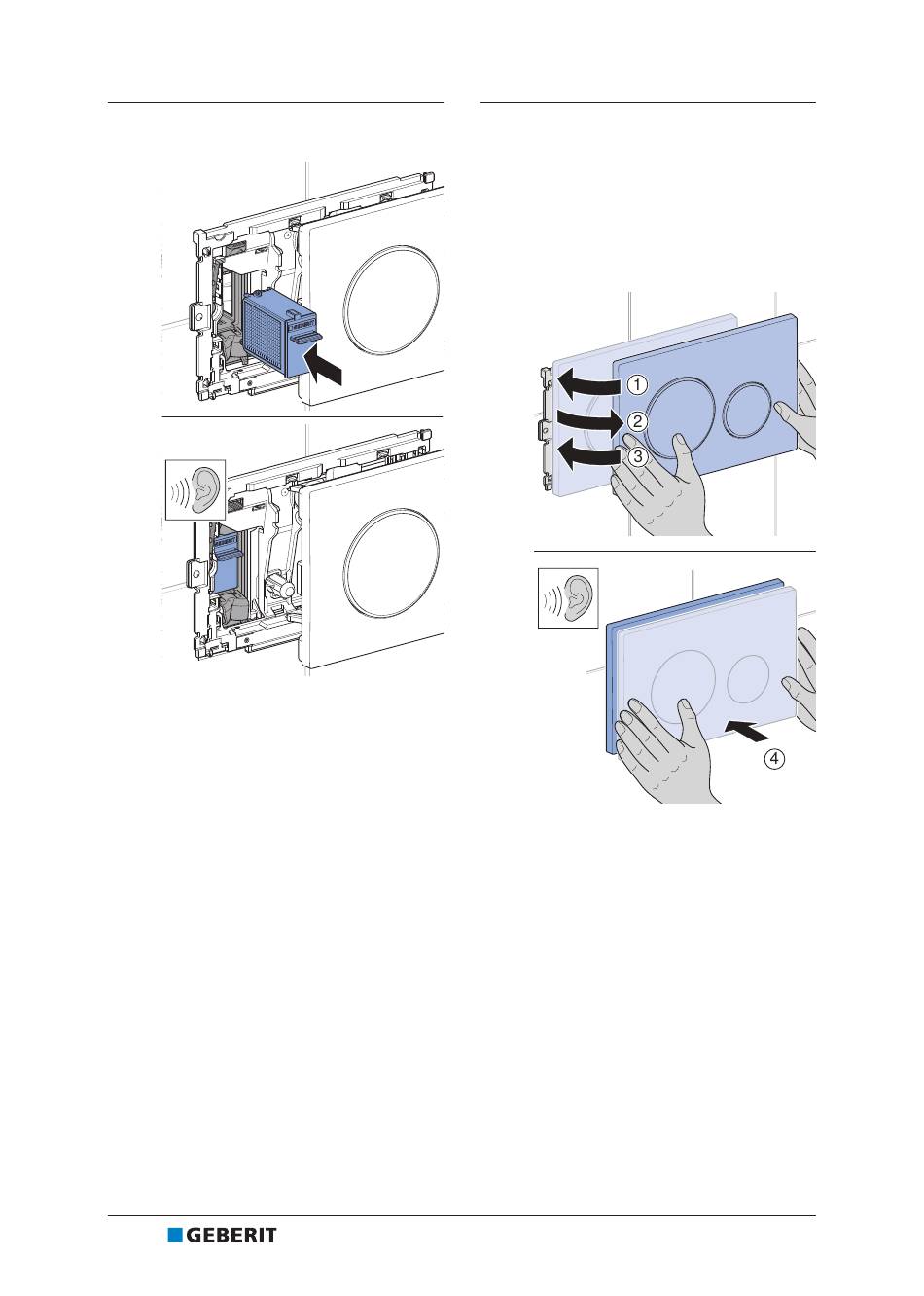 1
2
3

4

GEBERIT