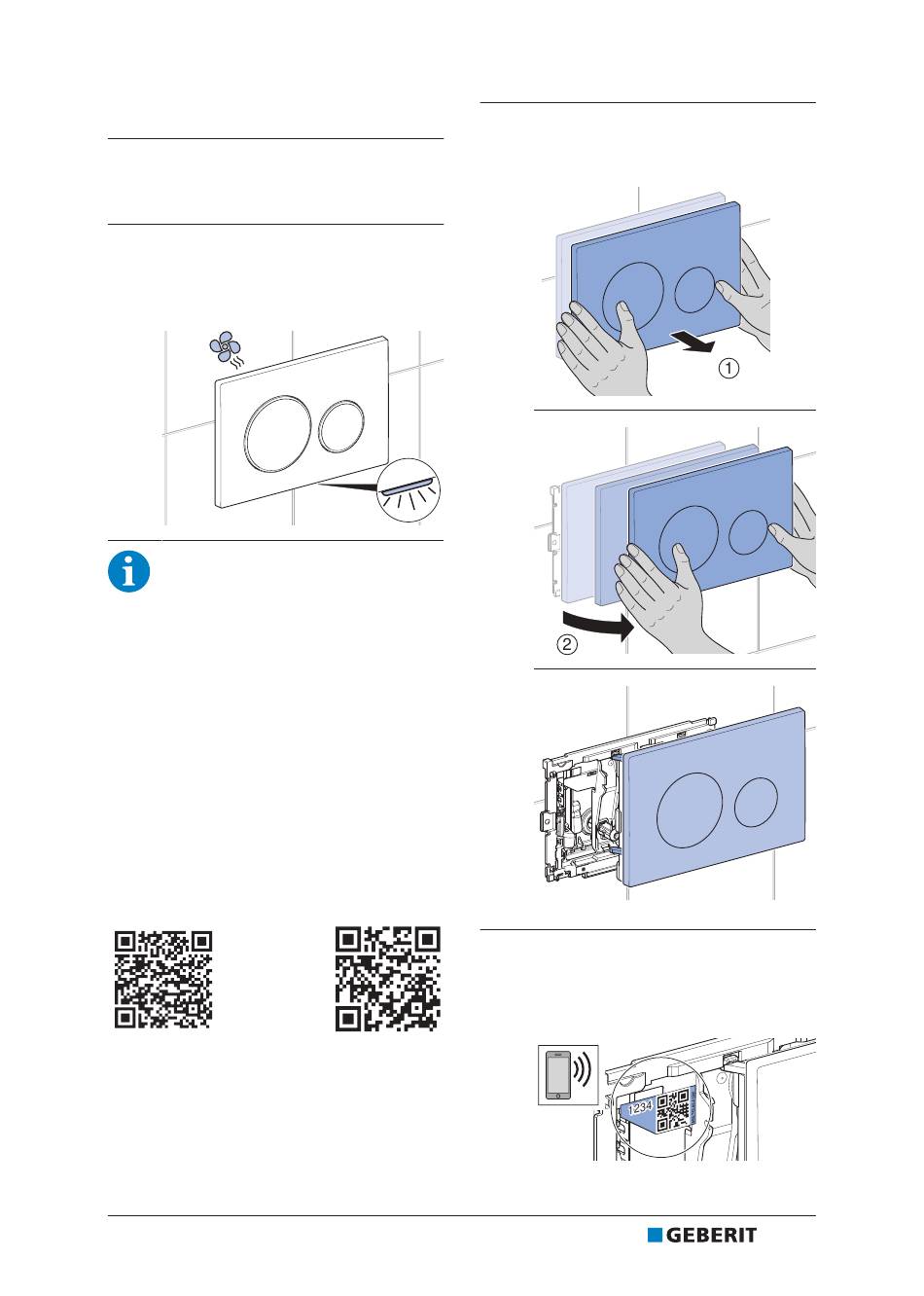 1

2

1234

GEBERIT