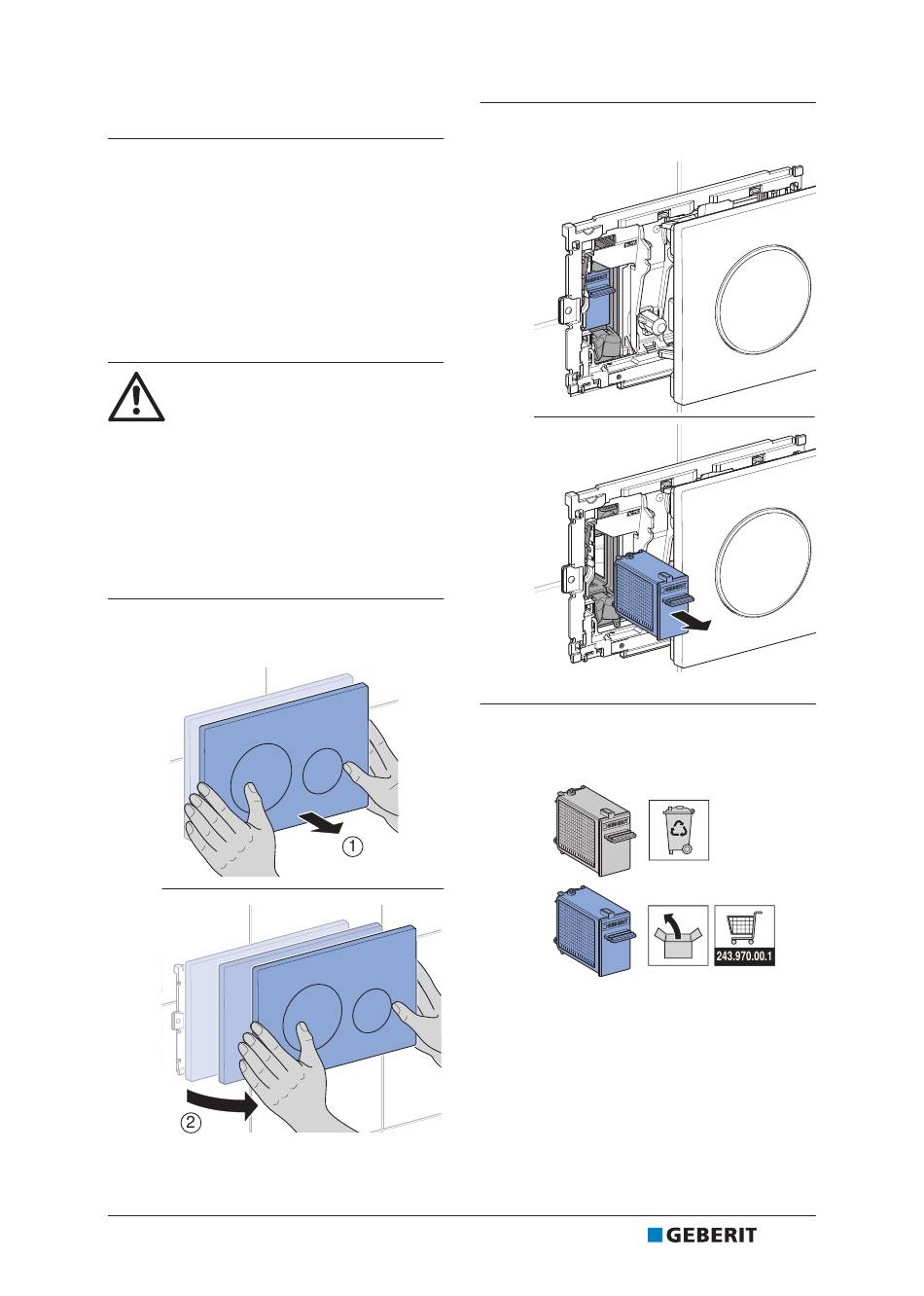 1

2

243.970.00.1

GEBERIT