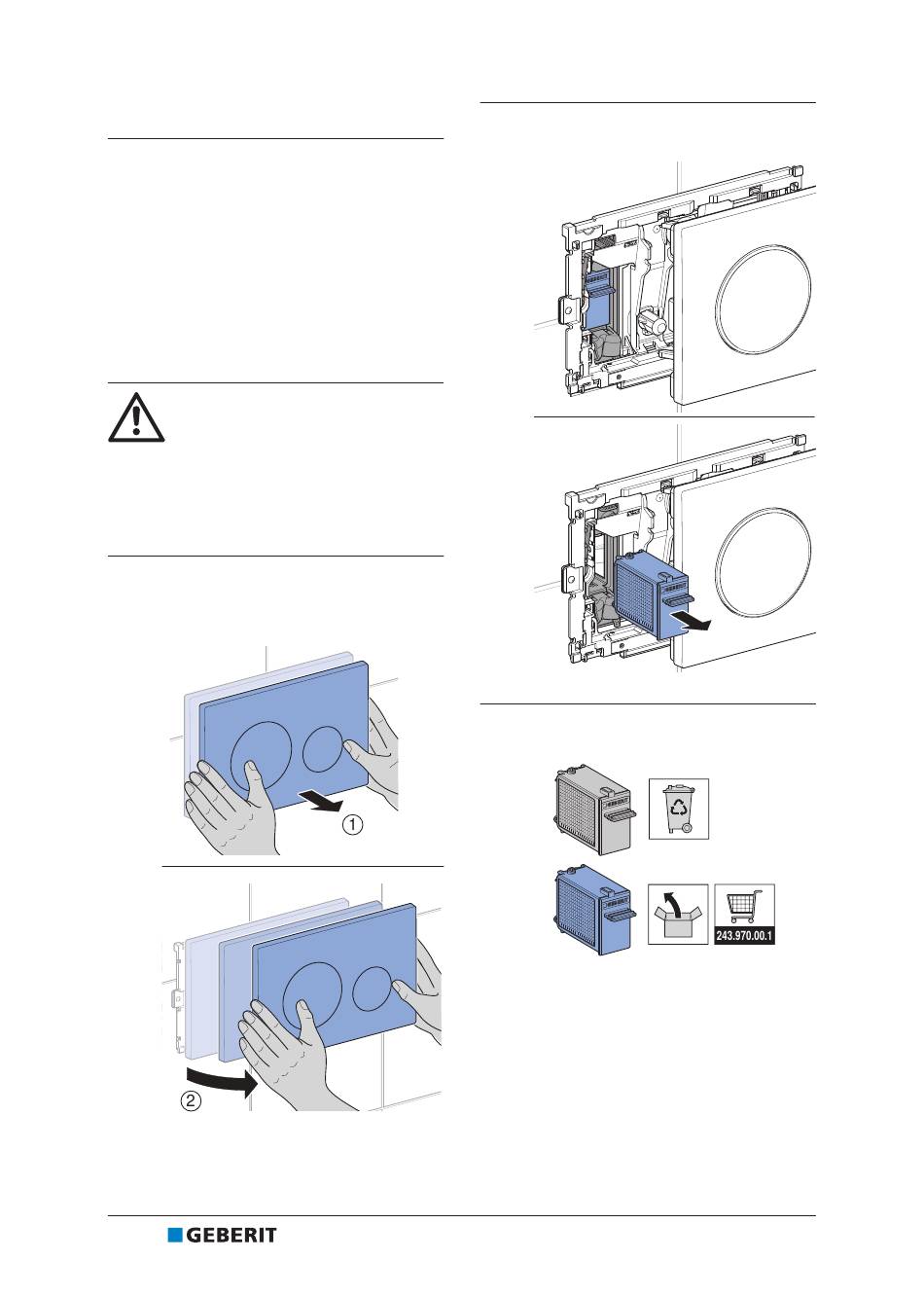 1

2

243.970.00.1

GEBERIT