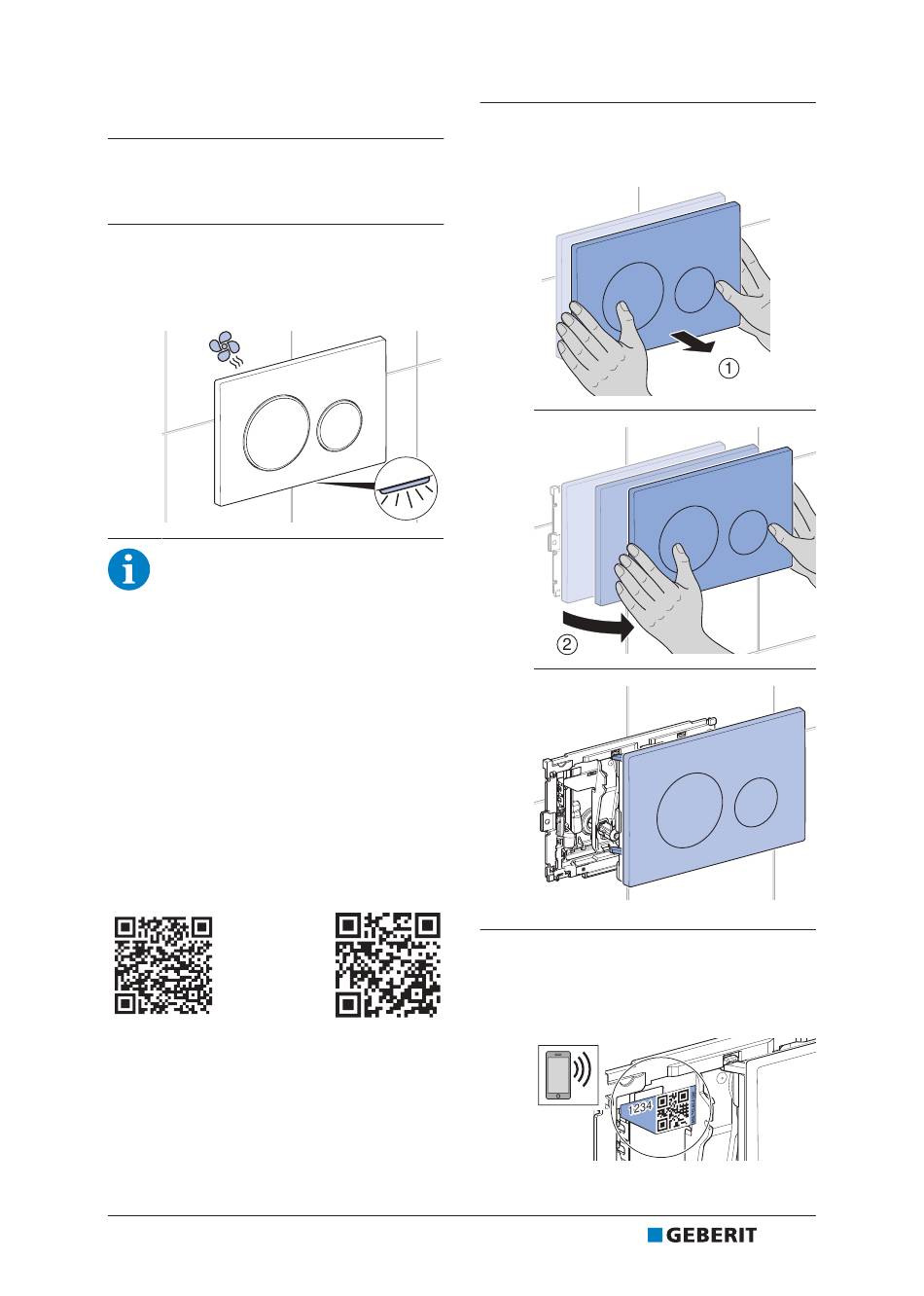 1

2

1234

GEBERIT