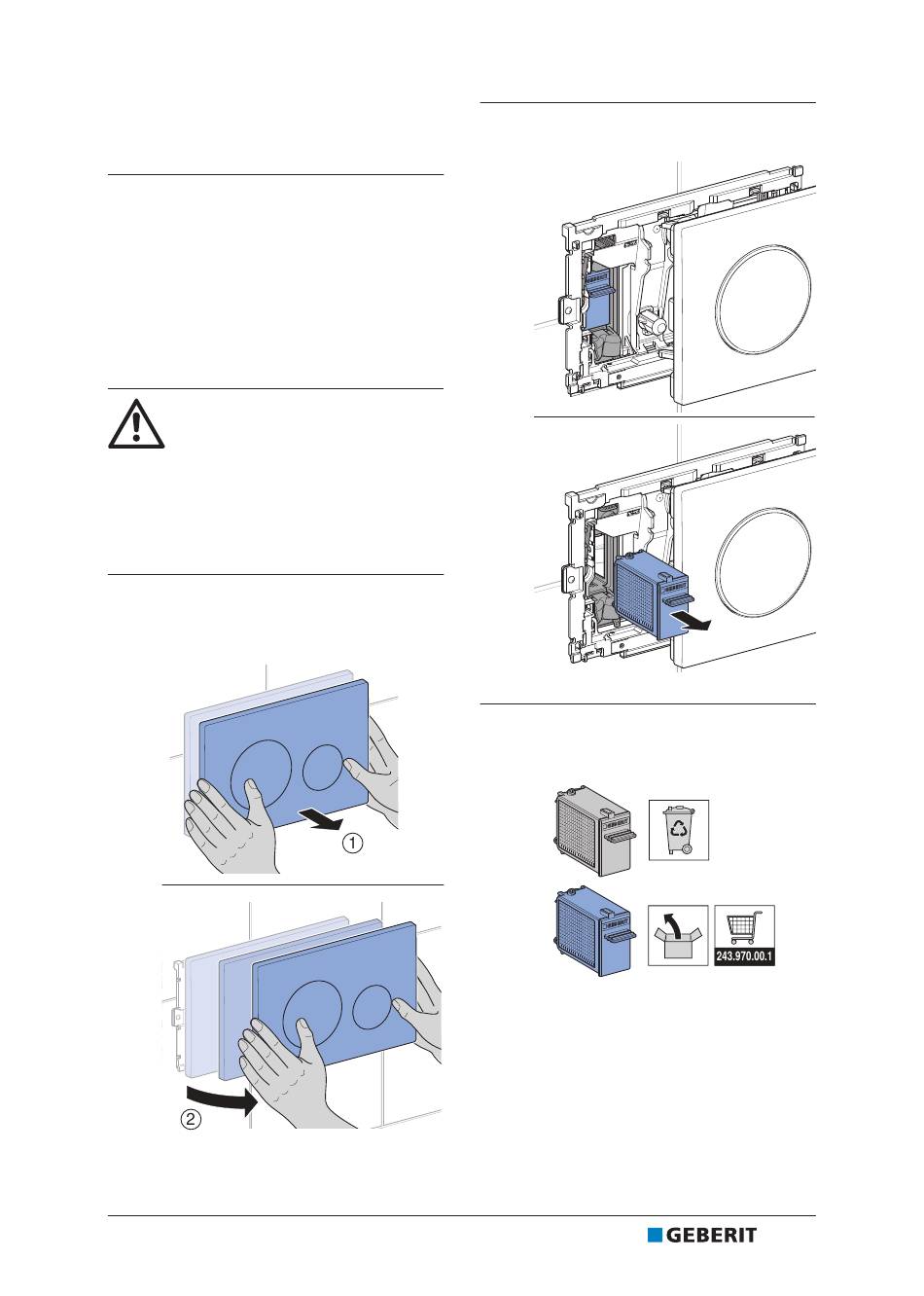 1

2

243.970.00.1

GEBERIT