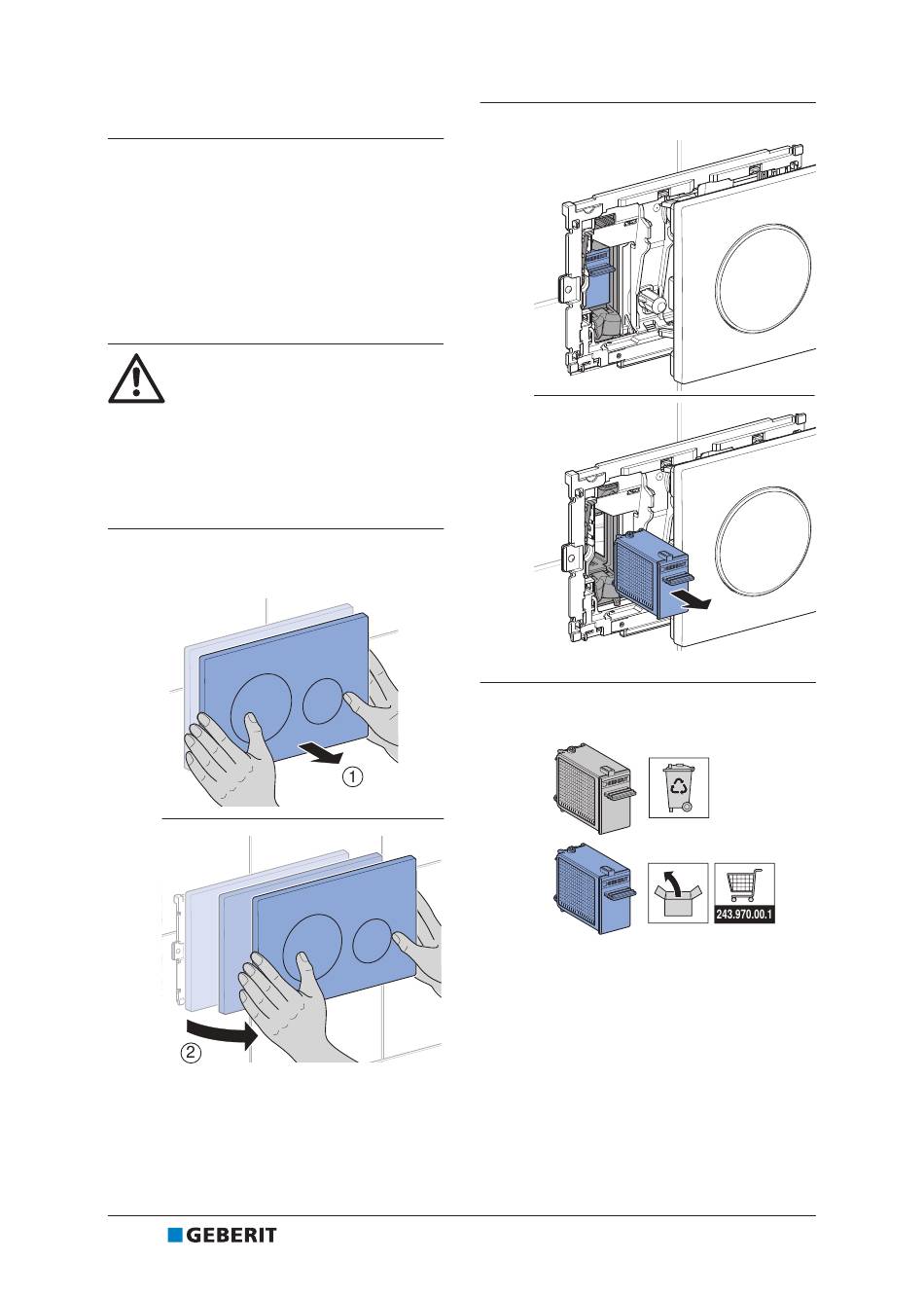 1

2

243.970.00.1

GEBERIT