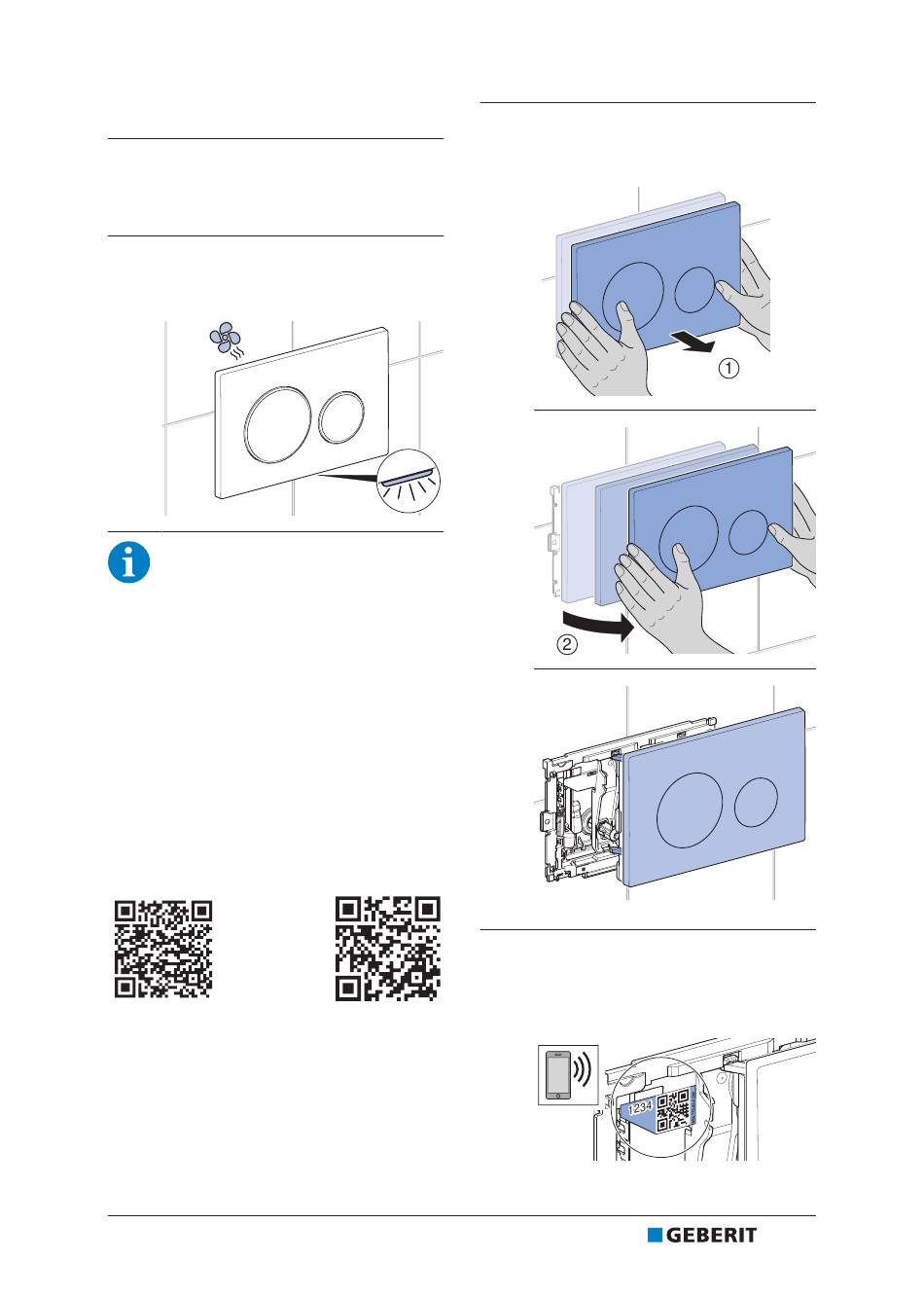 1

2

1234

GEBERIT