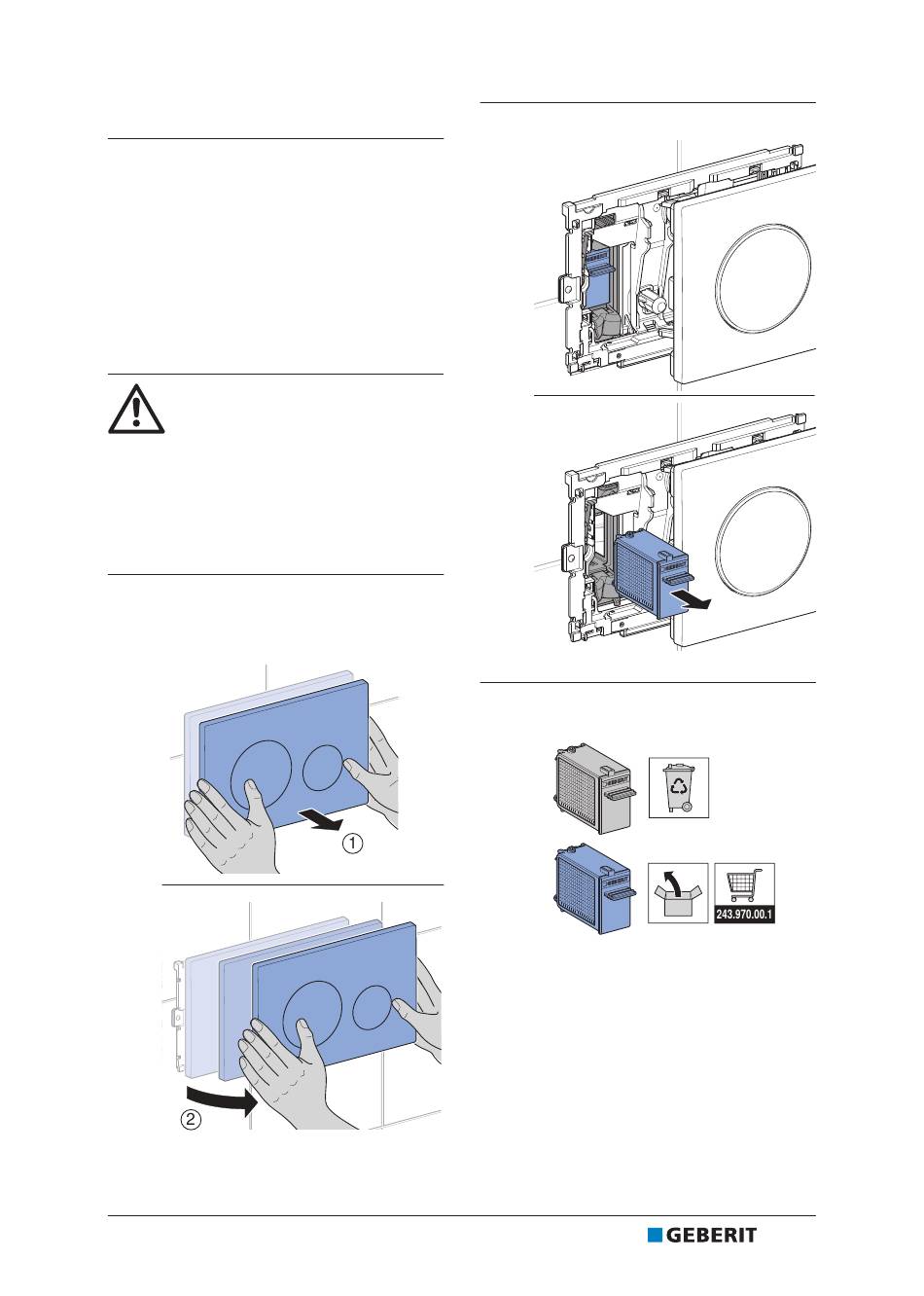 1

2

243.970.00.1

GEBERIT