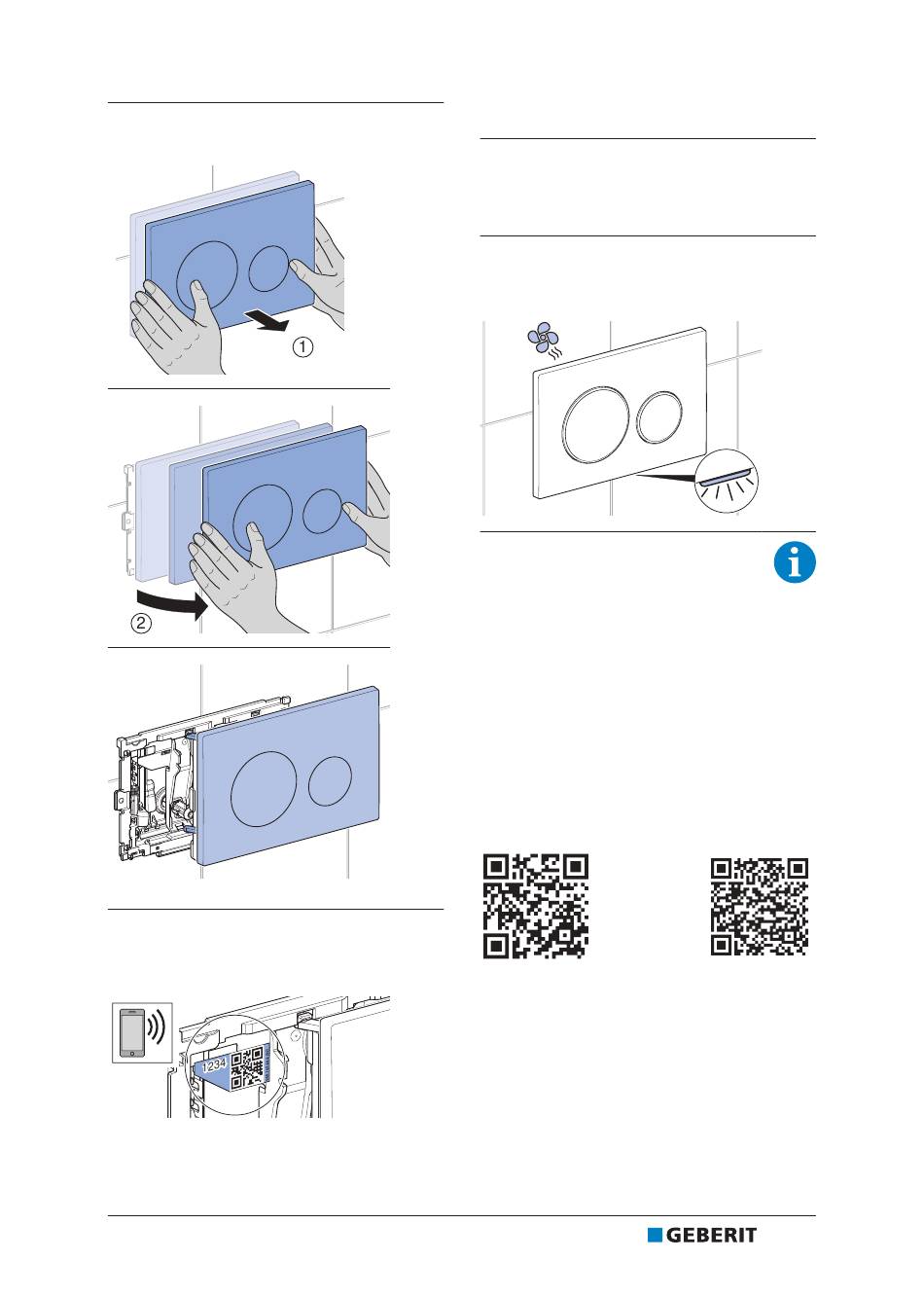 1

2

1234

GEBERIT