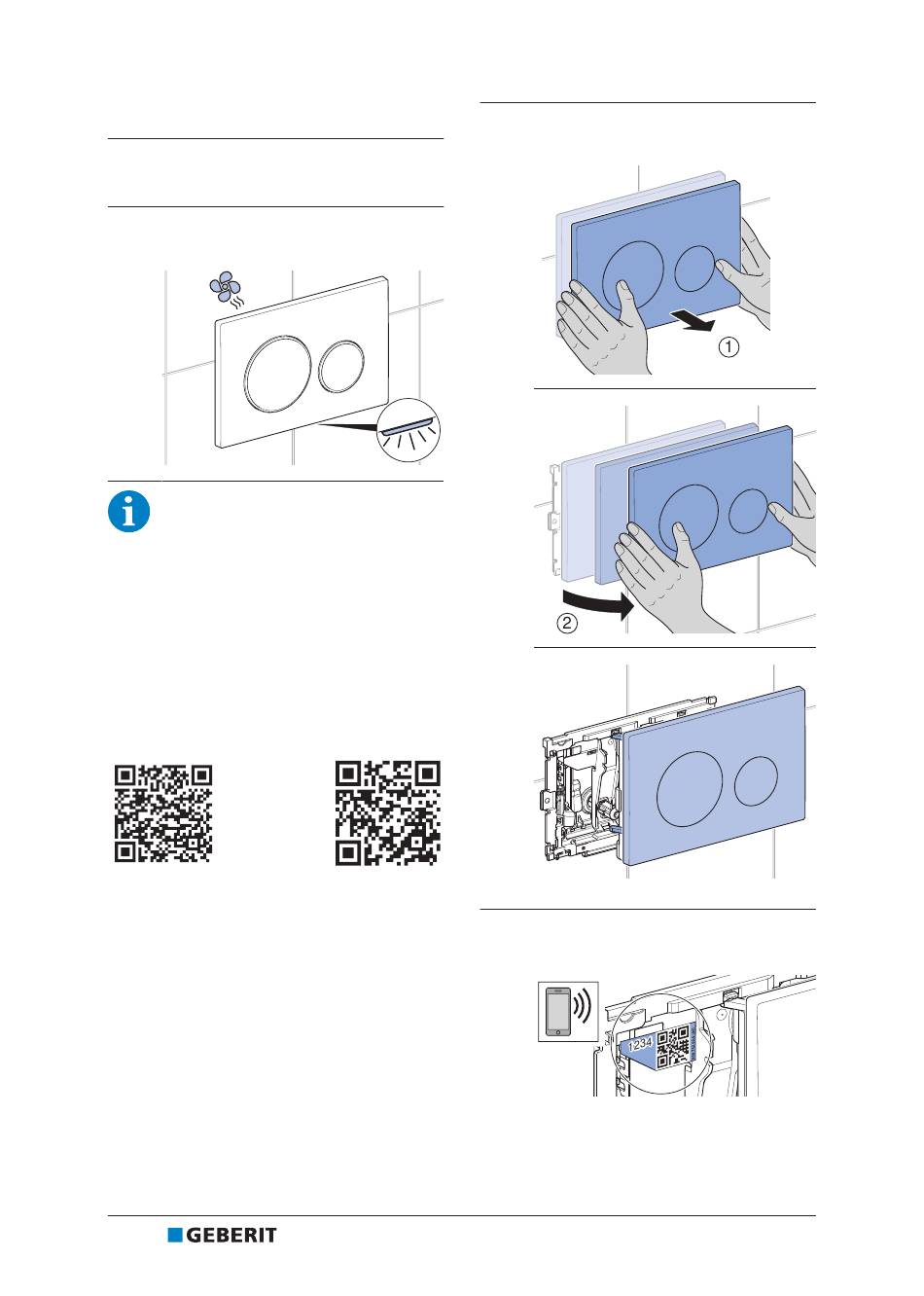 ①

②

1234

GEBERIT