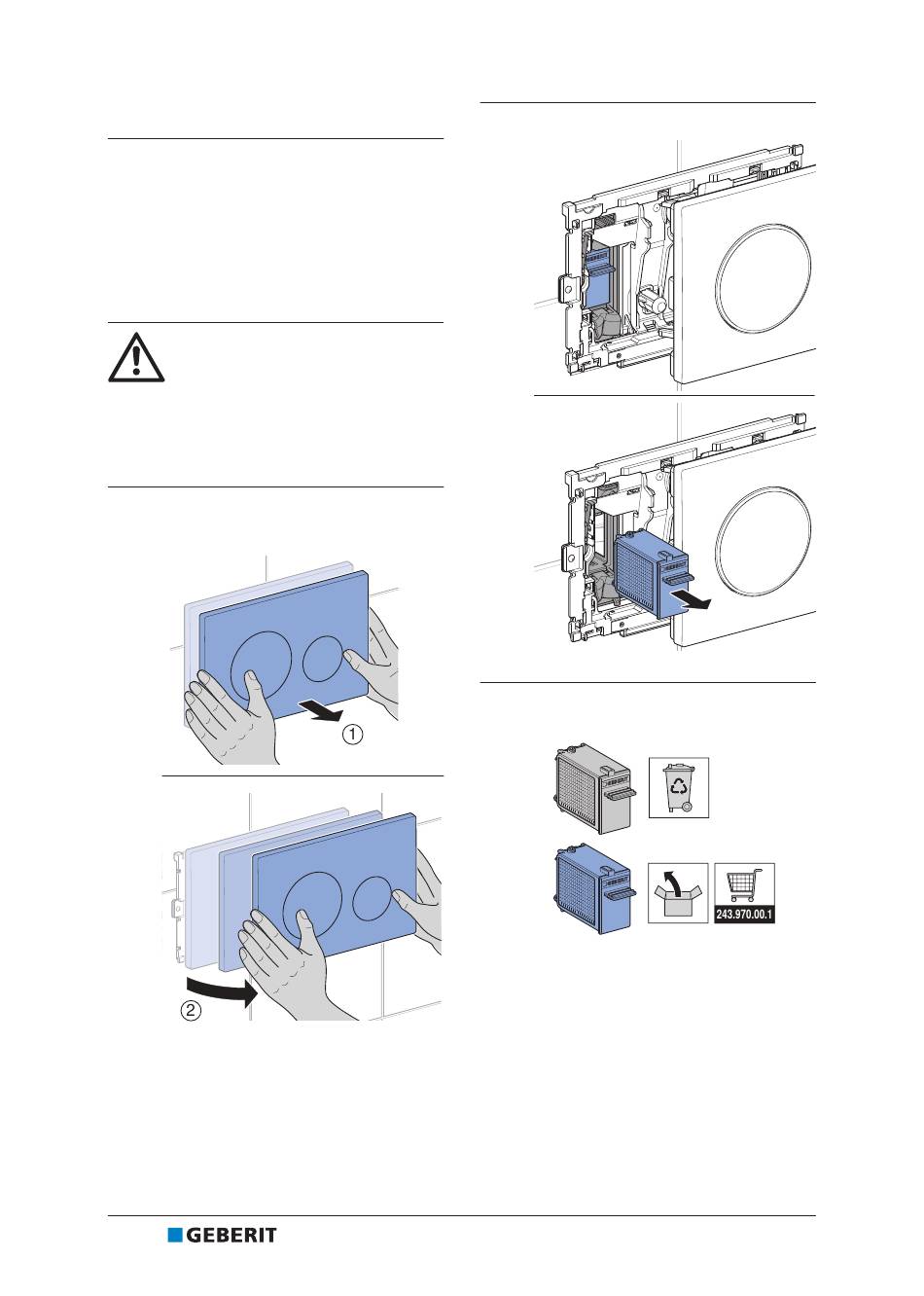 ①

②

243.970.00.1

GEBERIT