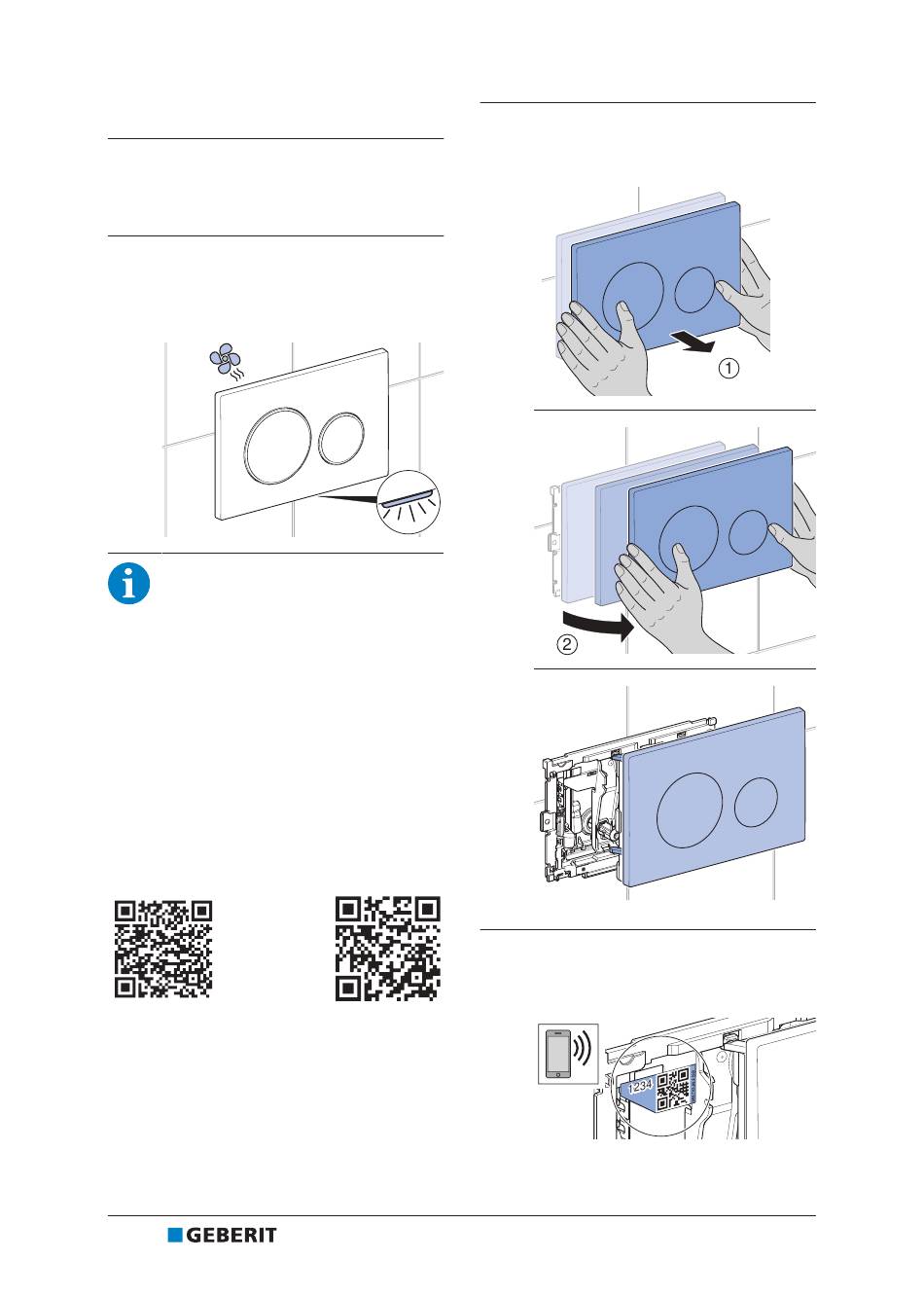 1

2

1234

GEBERIT