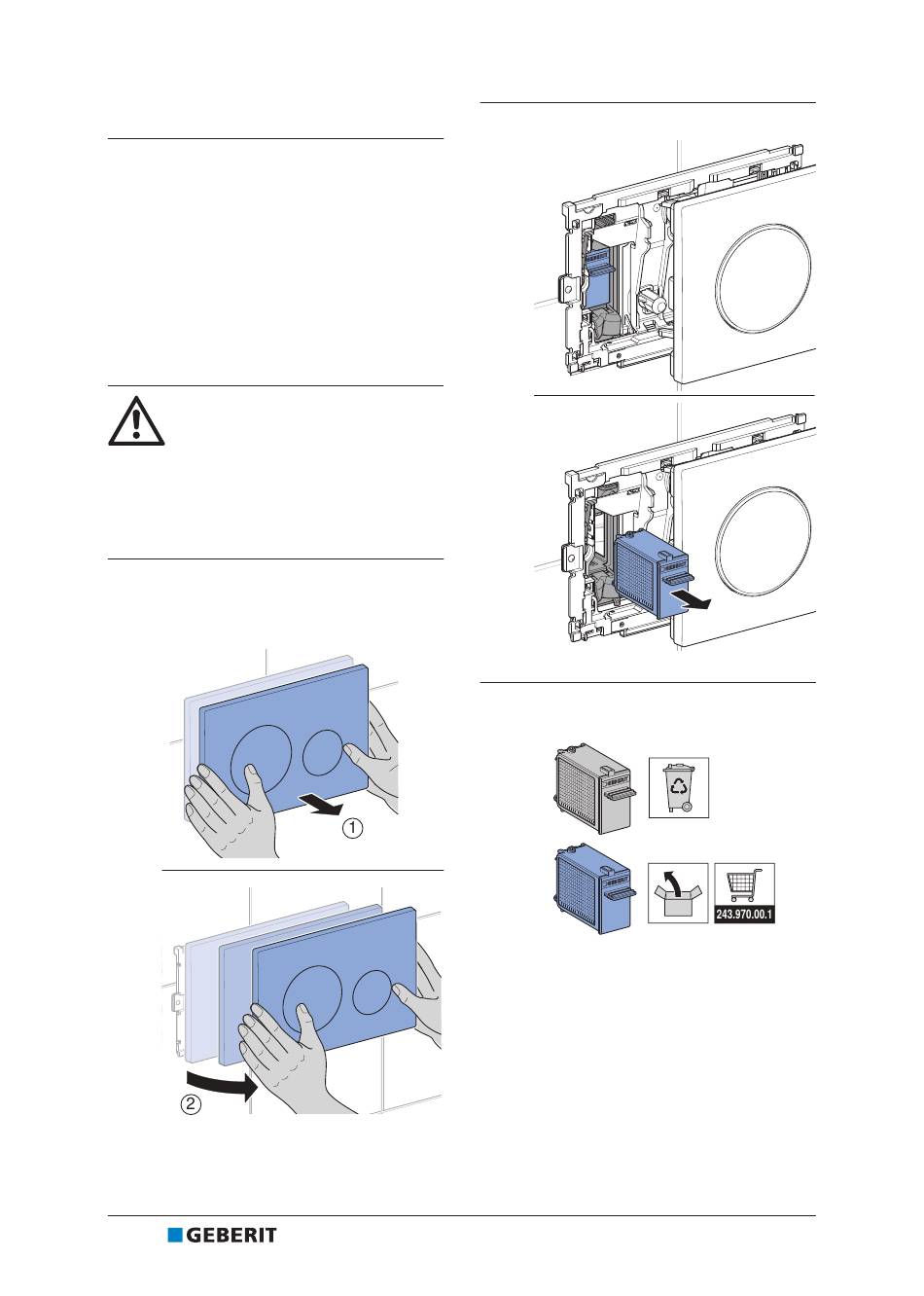 ①

②

243.970.00.1

GEBERIT