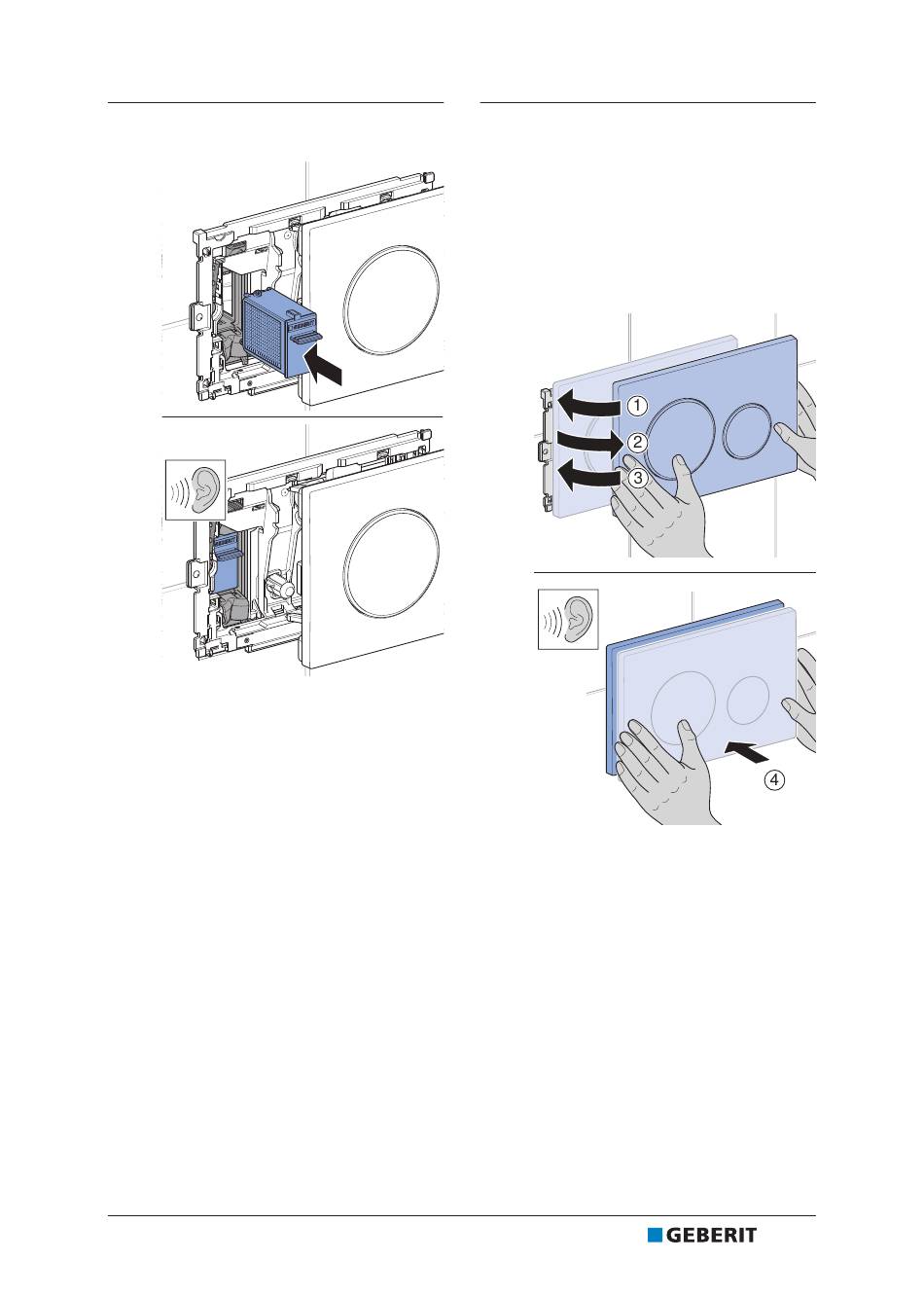 1

2

3

4

GEBERIT