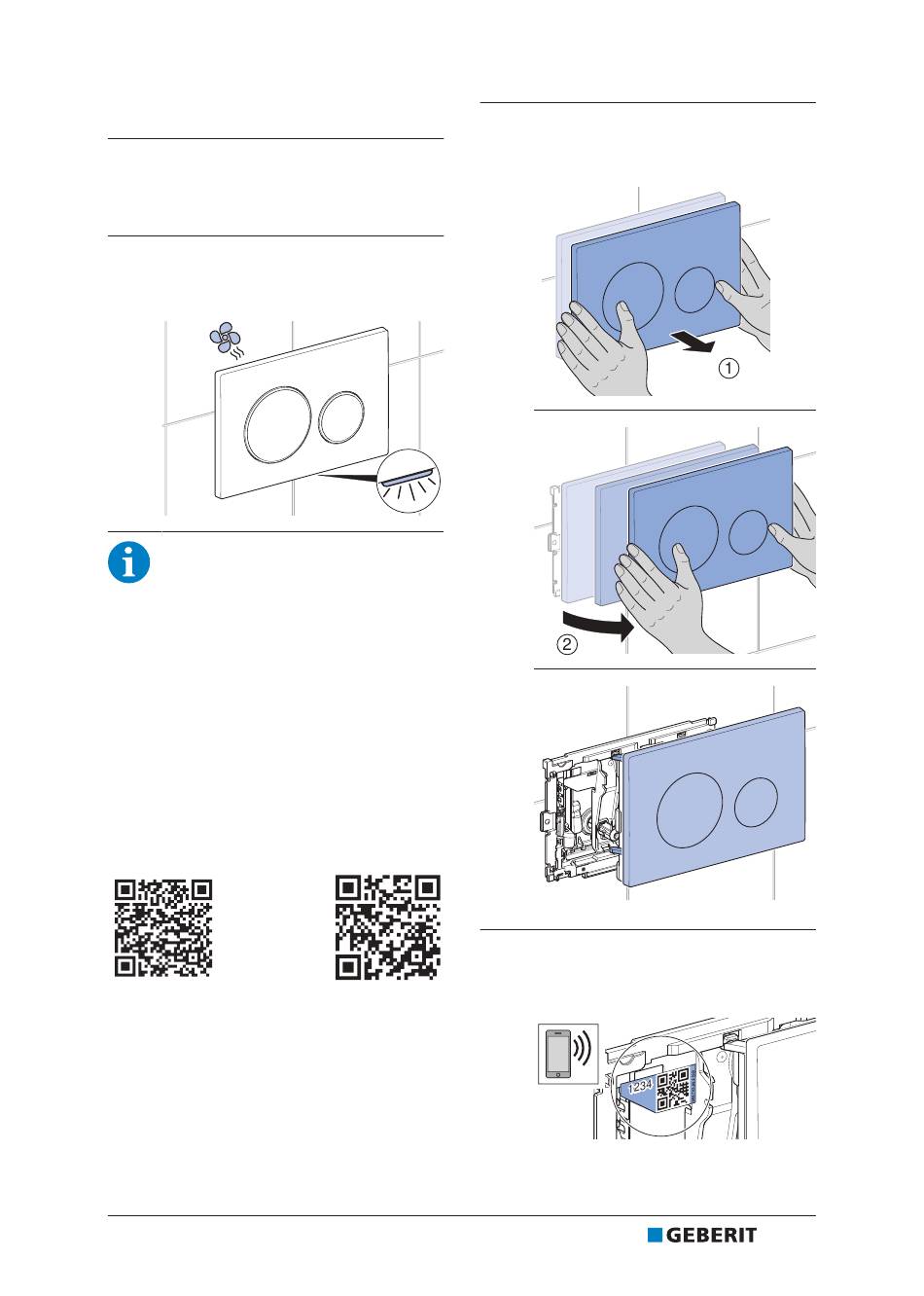 1

2

1234

GEBERIT