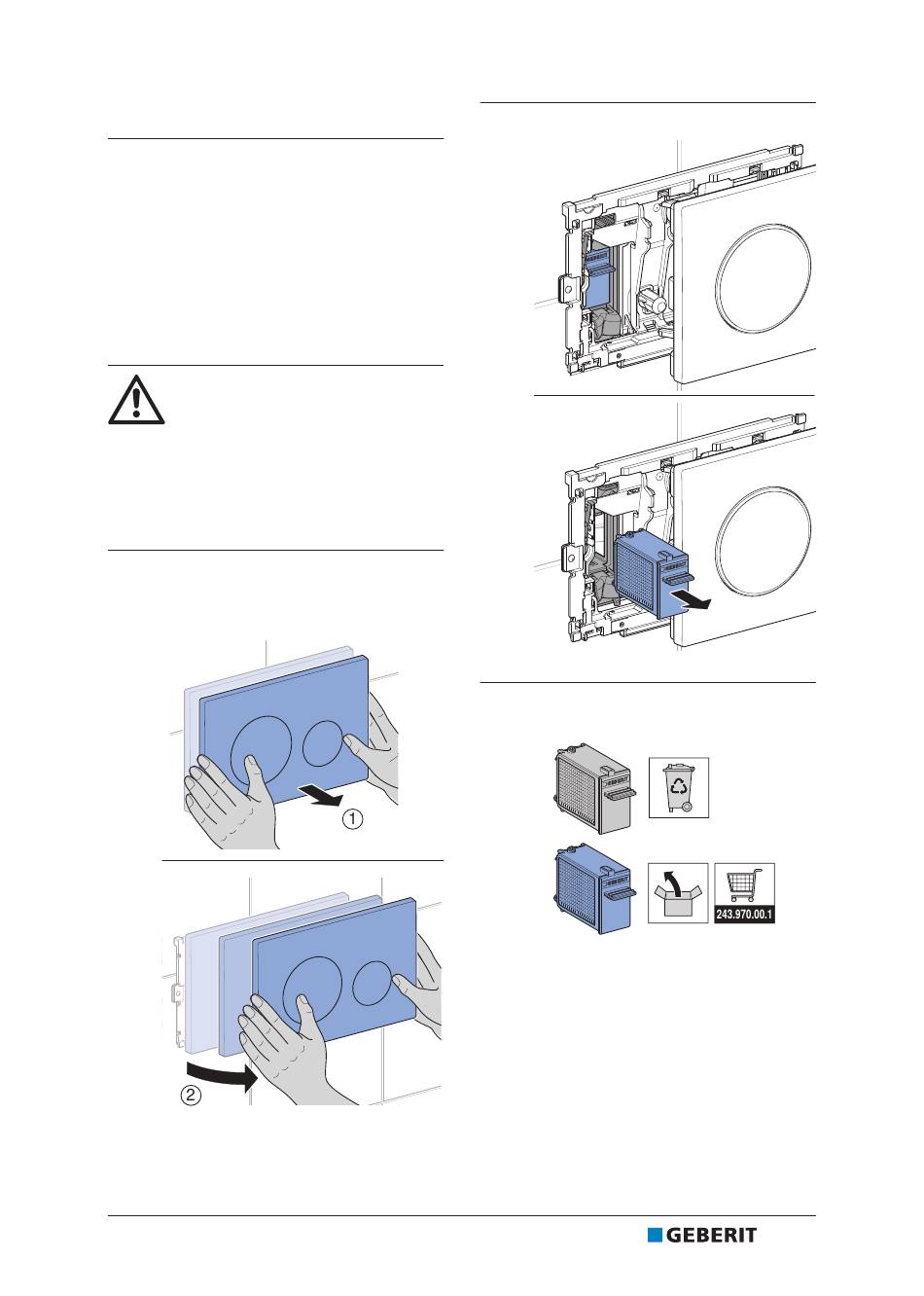 ①

②

243.970.00.1

GEBERIT