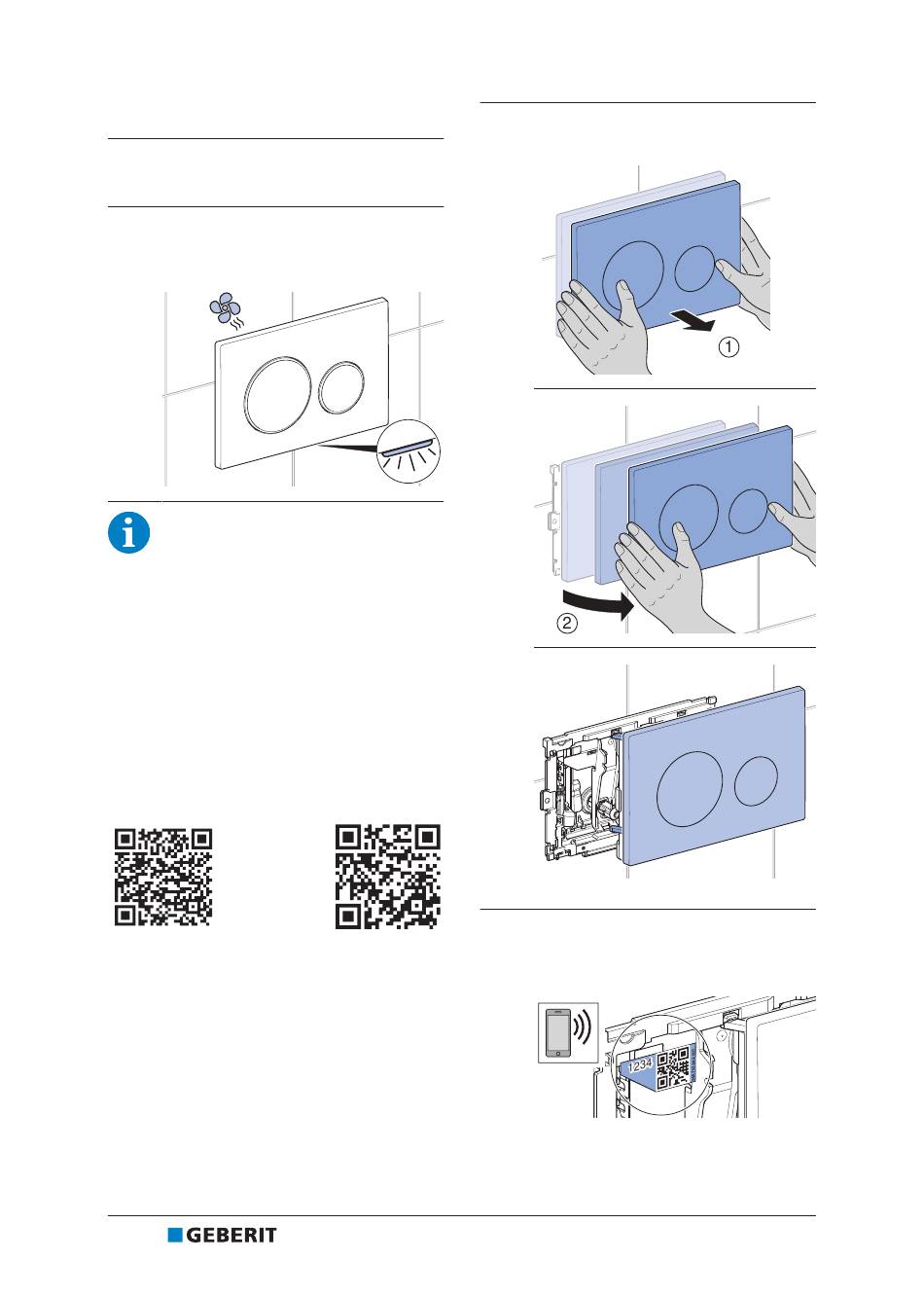 1

2

1234

GEBERIT