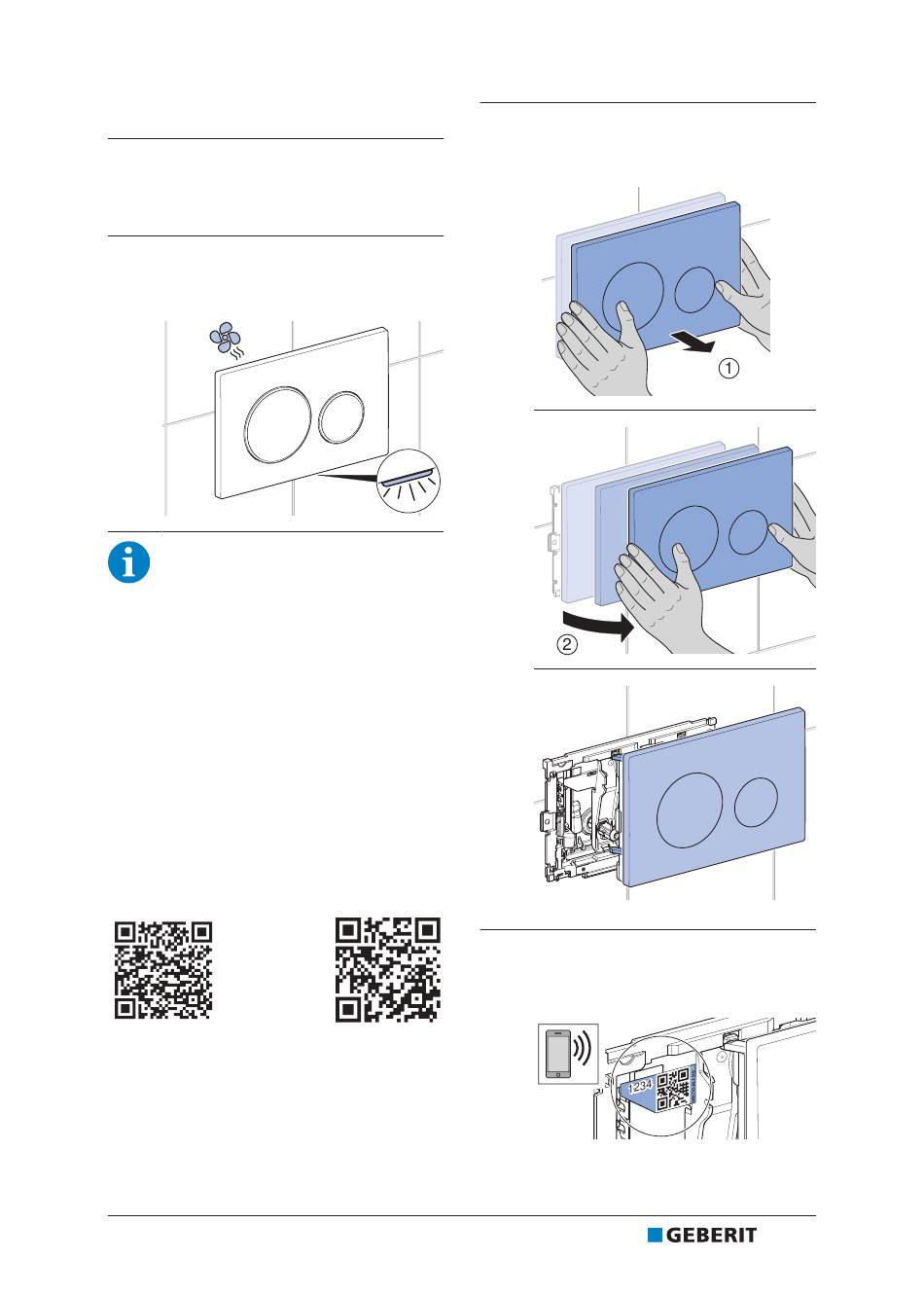 1

2

1234

GEBERIT