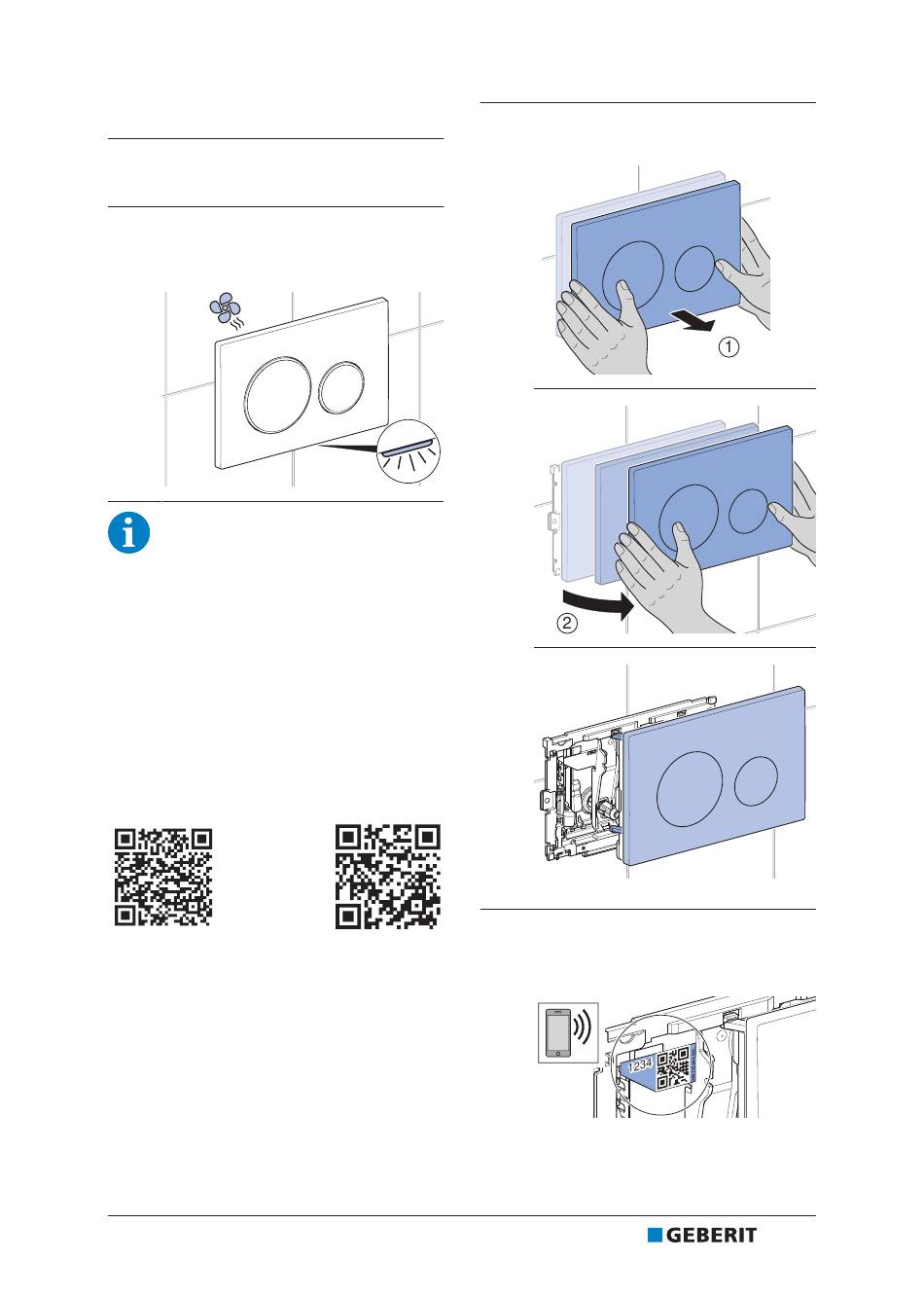 1

2

1234

GEBERIT