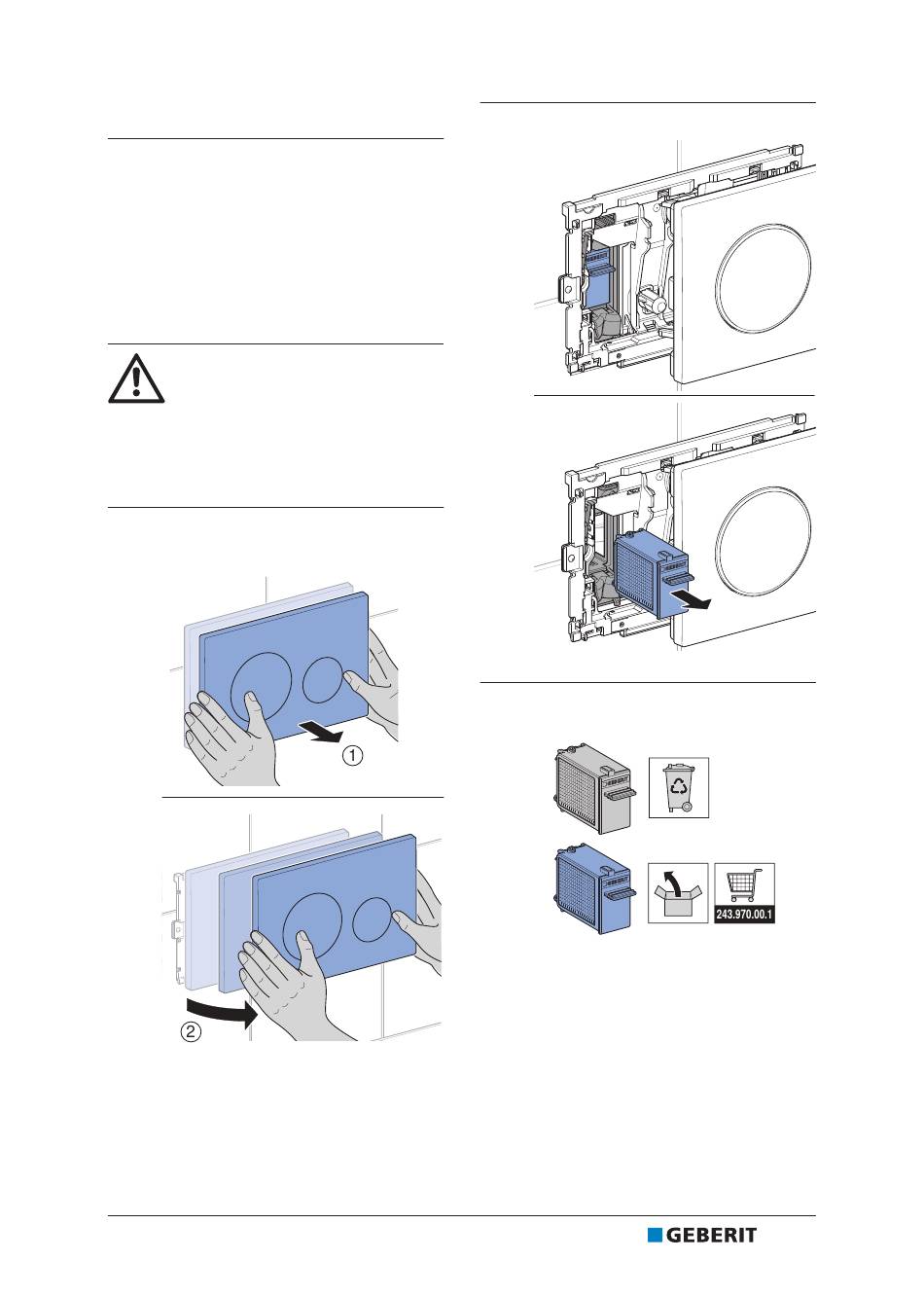 ①

②

243.970.00.1

GEBERIT