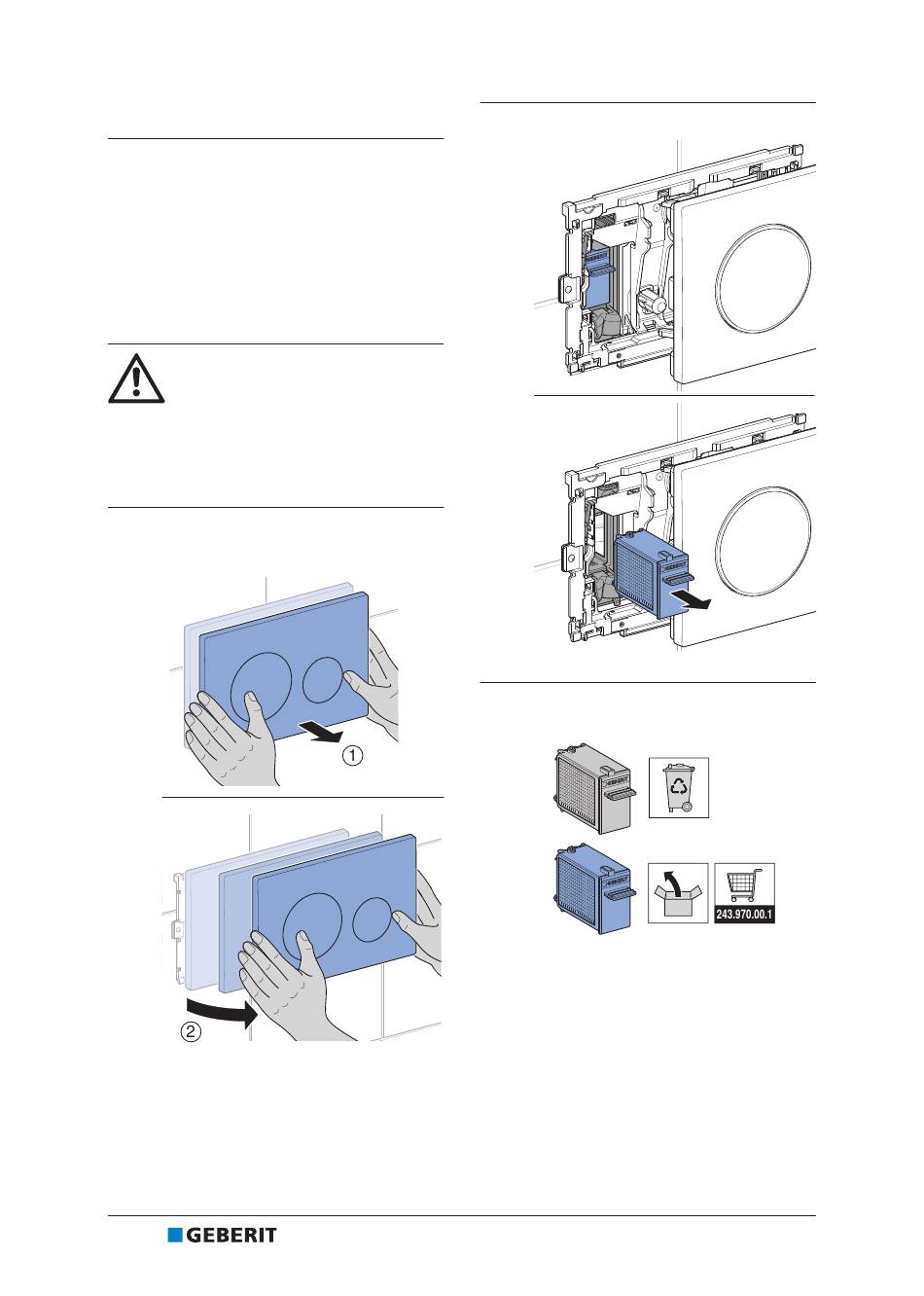 1

2

243.970.00.1

GEBERIT