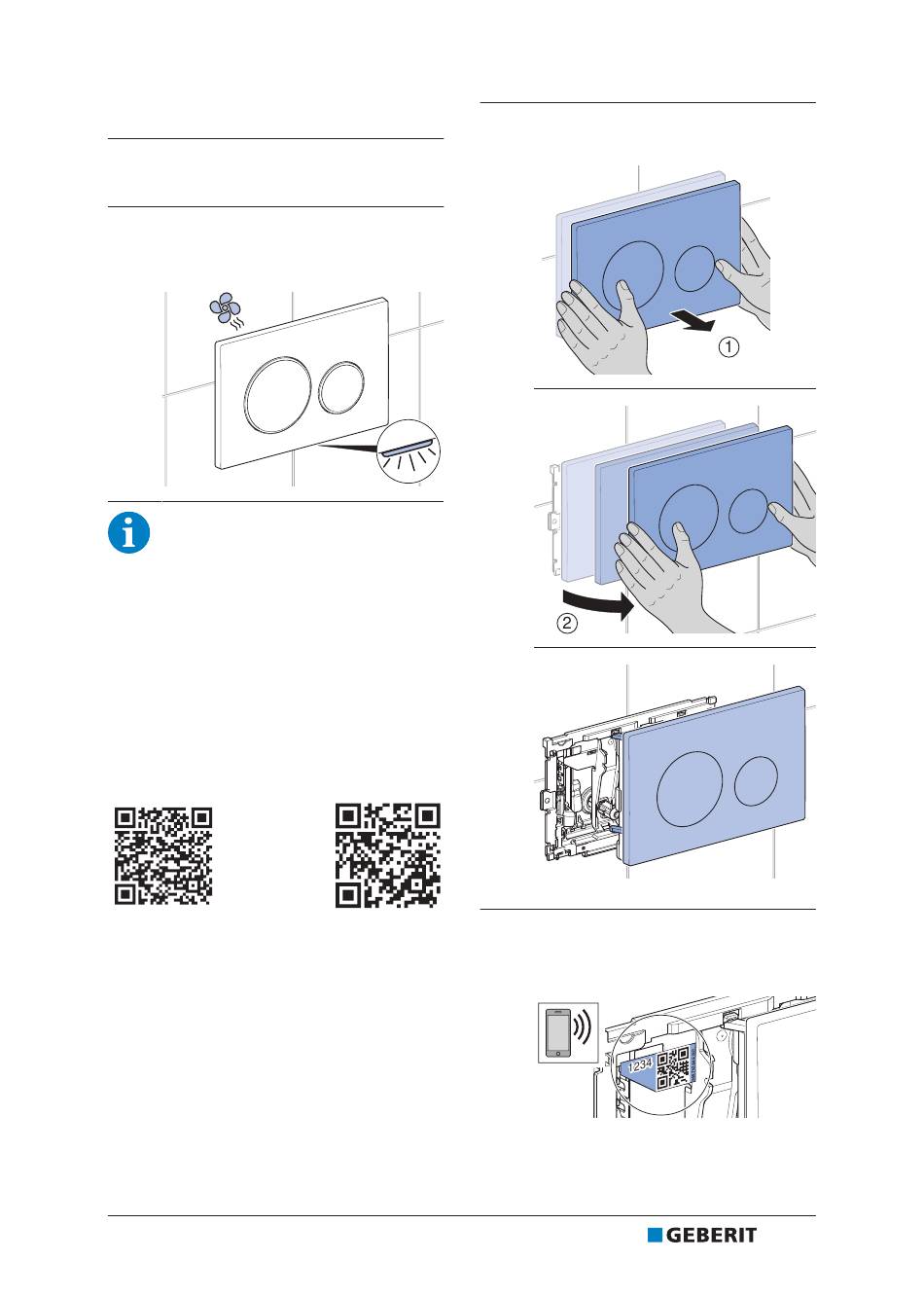 1

2

1234

GEBERIT