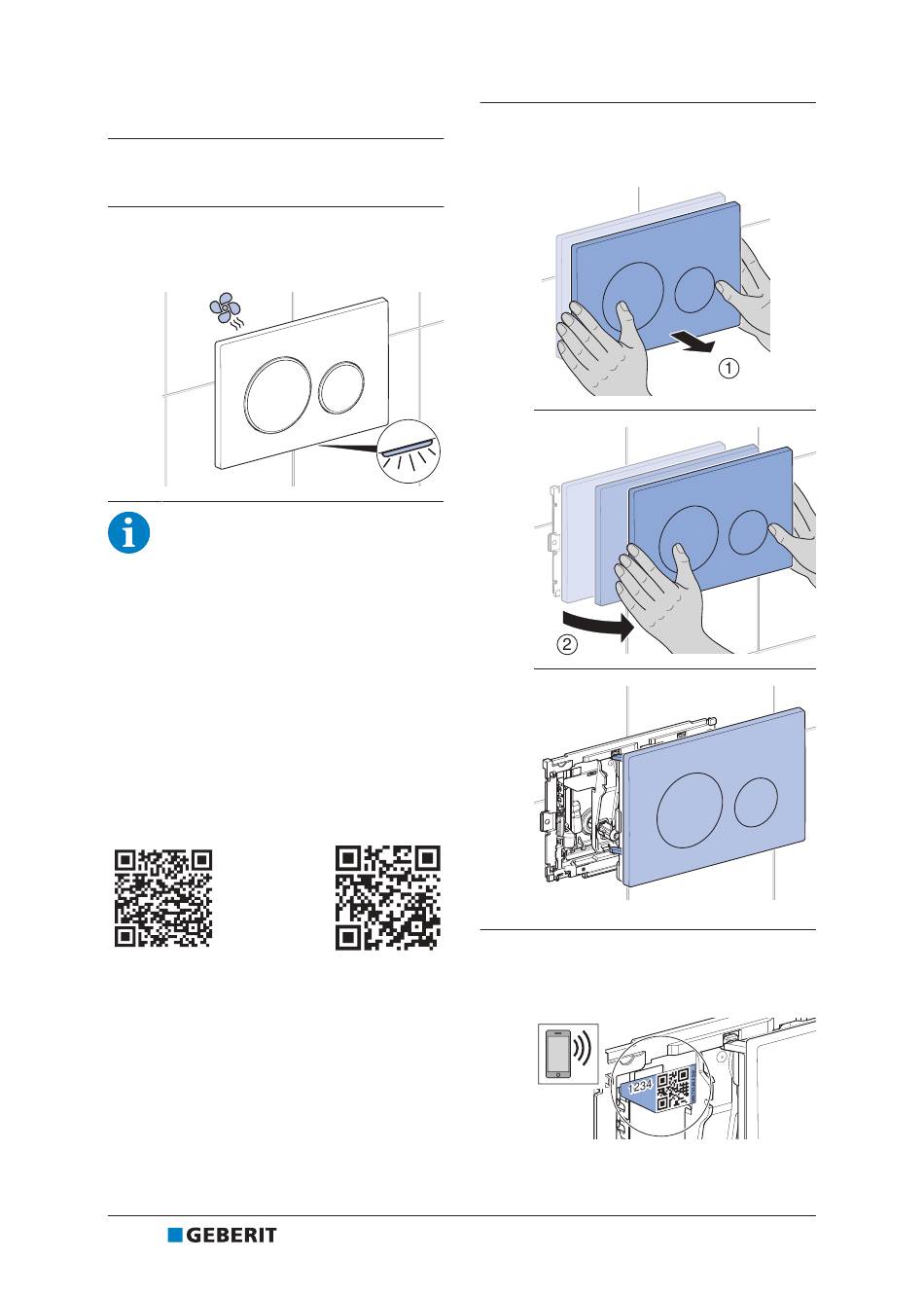 1

2

1234

GEBERIT