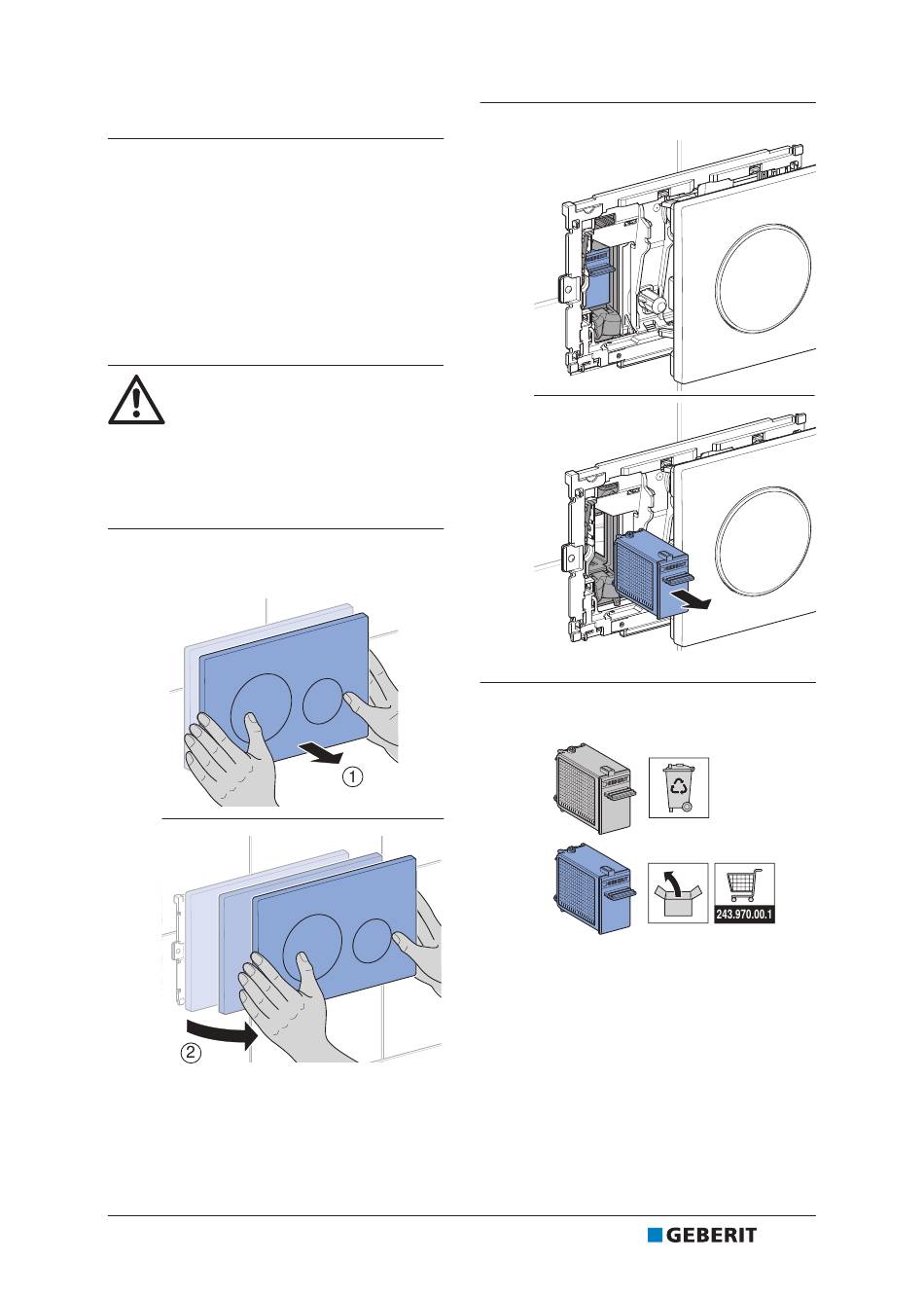 1

2

243.970.00.1

GEBERIT