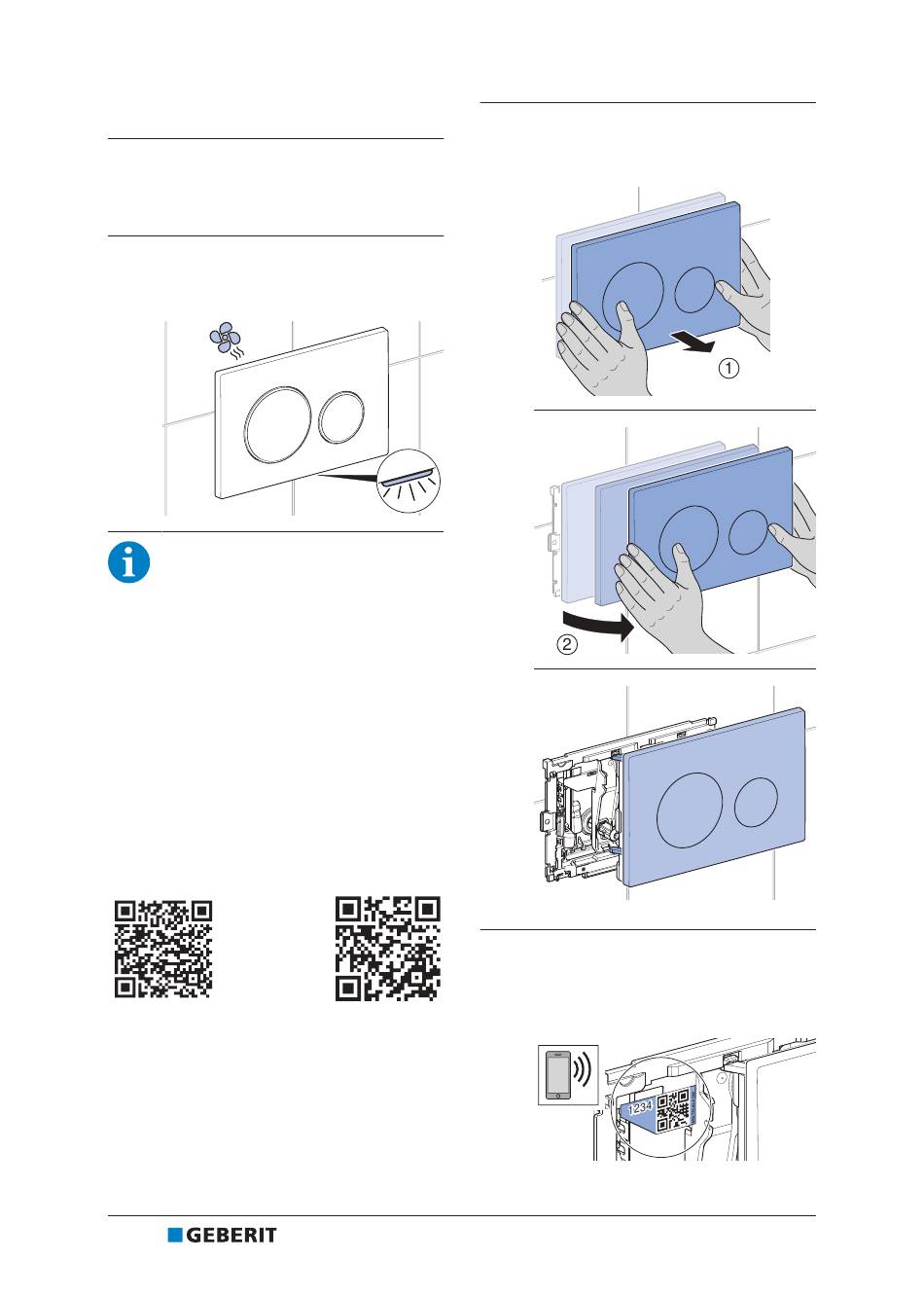 1

2

1234

GEBERIT