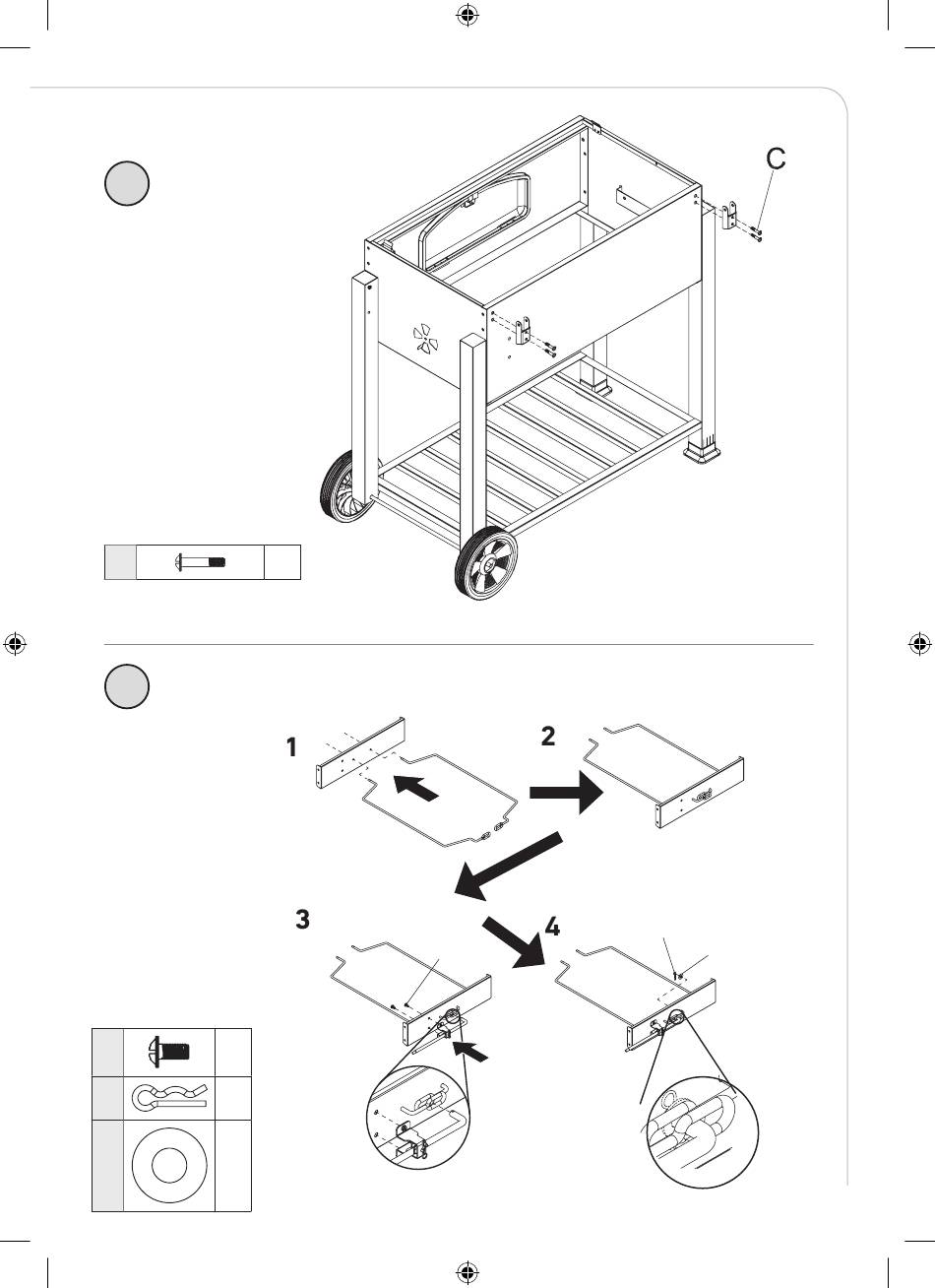 C

1

2

3

4