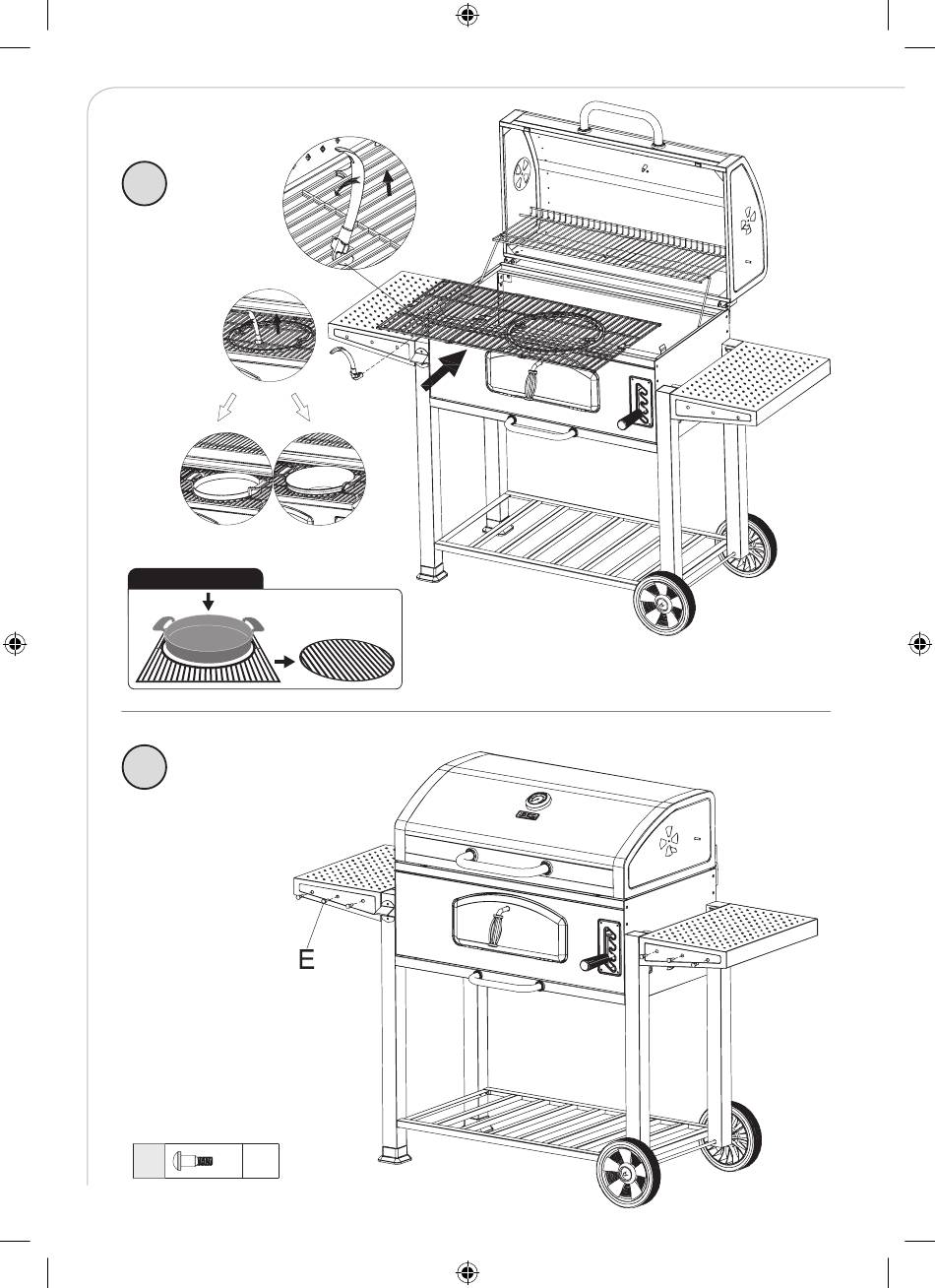 E