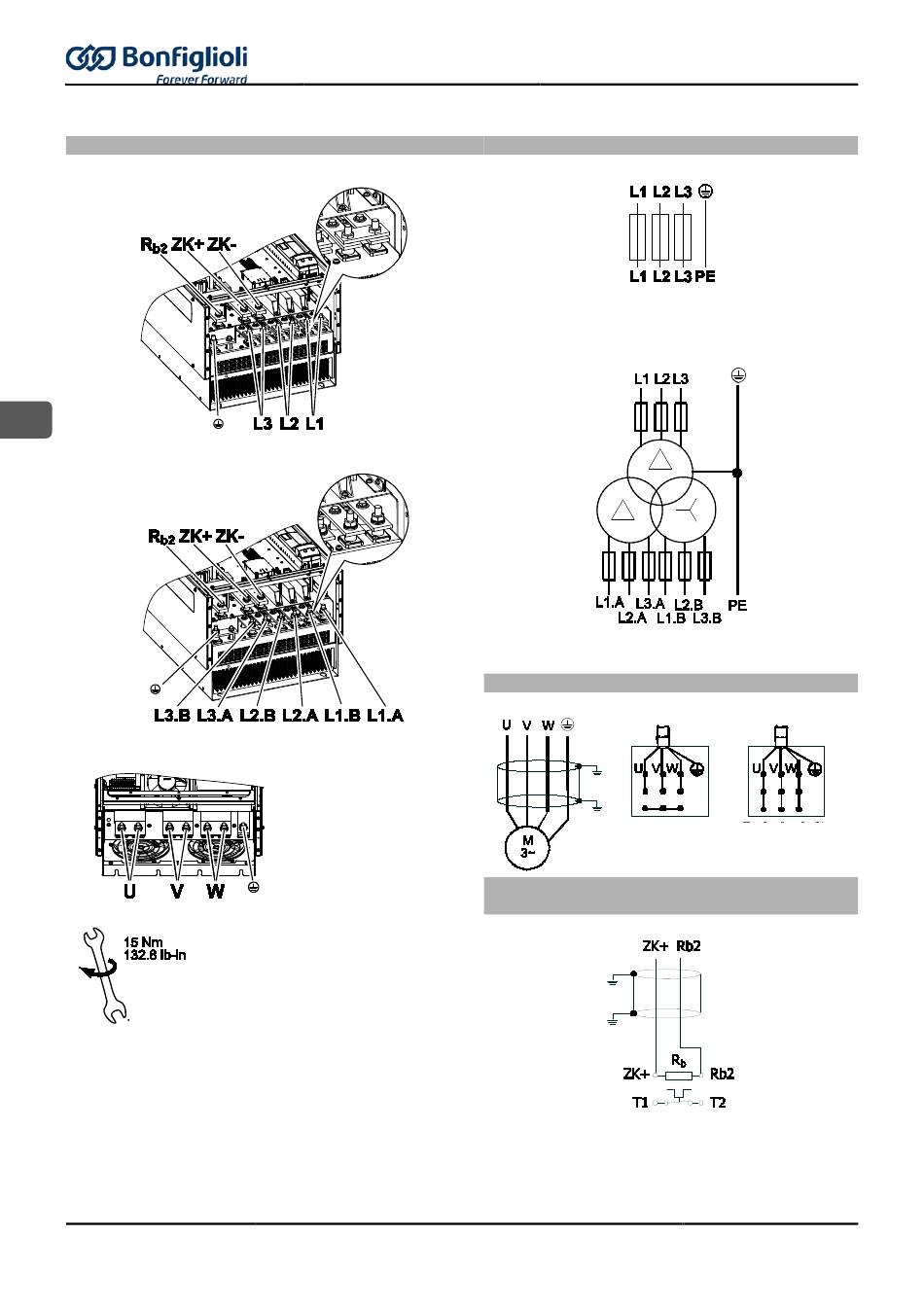 Bonfiglioli
Forever Forward

$R_{b2}$ ZK+ ZK-

L3 L2 L1

$R_{b2}$ ZK+ ZK-

L3.B L3.A L2.B L2.A L1.B L1.A

U V W

15 Nm
132.8 lb-in

L1 L2 L3
L1 L2 L3 PE

L1 L2 L3

L1.A L2.A L3.A L1.B L2.B L3.B PE

U V W

M
3~

U V W

U V W

ZK+ Rb2

$R_b$
ZK+ Rb2
T1 T2