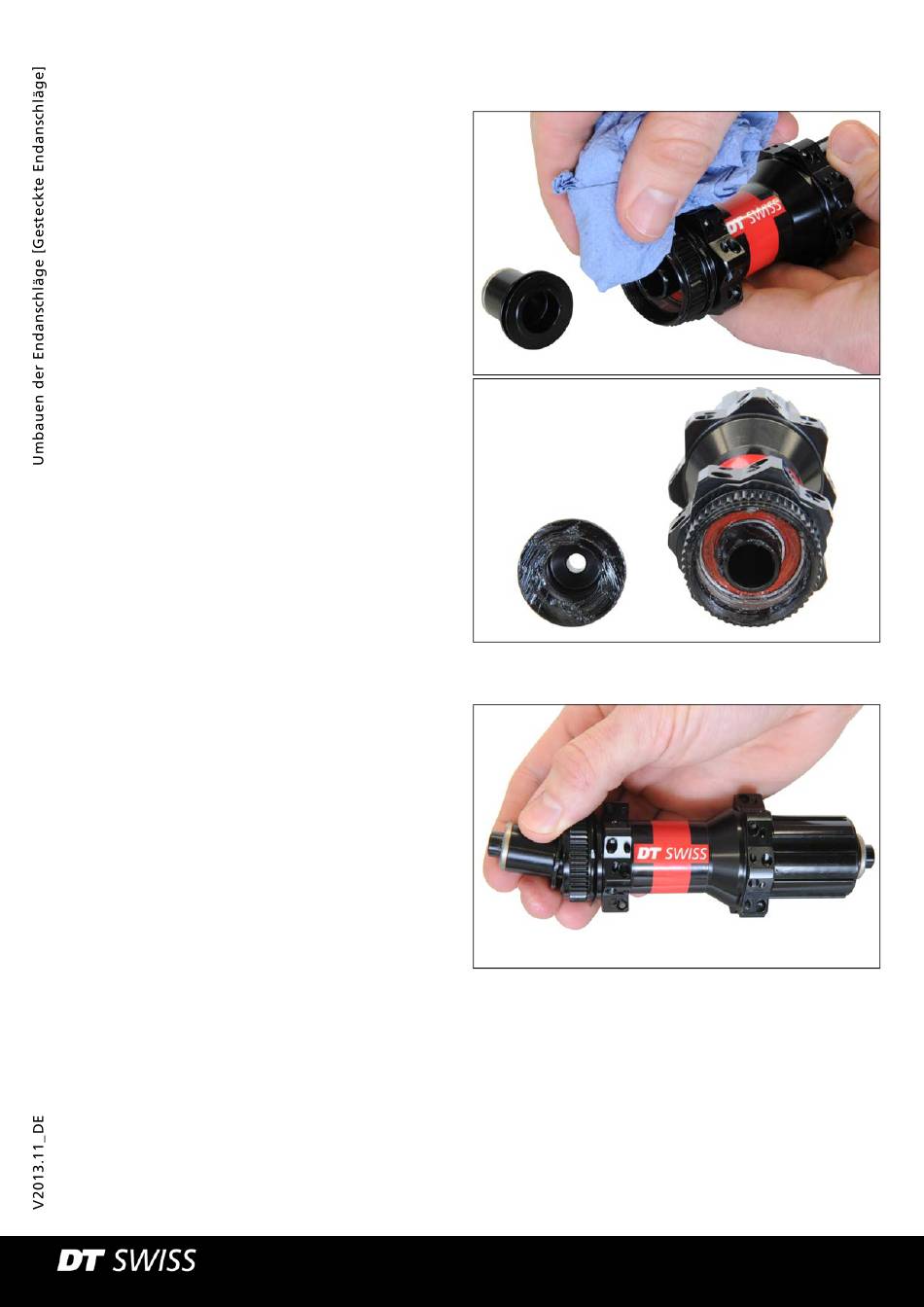 Umbauen der Endanschläge [Gesteckte Endanschläge]

DT SWISS

DT SWISS

V2013.11_DE

DT SWISS